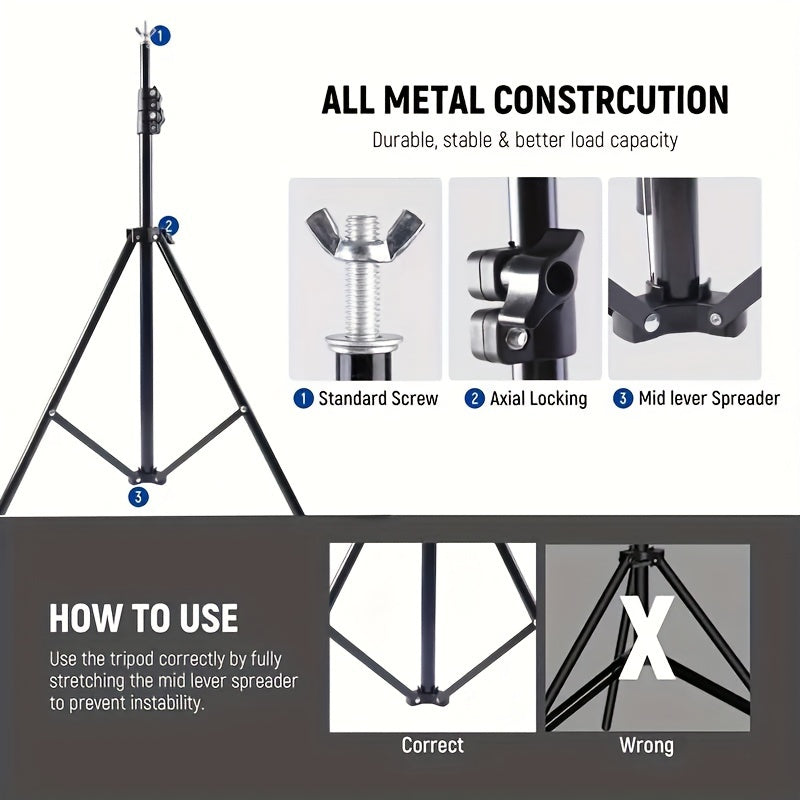 1

2

3

ALL METAL CONSTRCUTION

Durable, stable & better load capacity

1 Standard Screw

2 Axial Locking

3 Mid lever Spreader

HOW TO USE

Use the tripod correctly by fully stretching the mid lever spreader to prevent instability.

Correct

X

Wrong