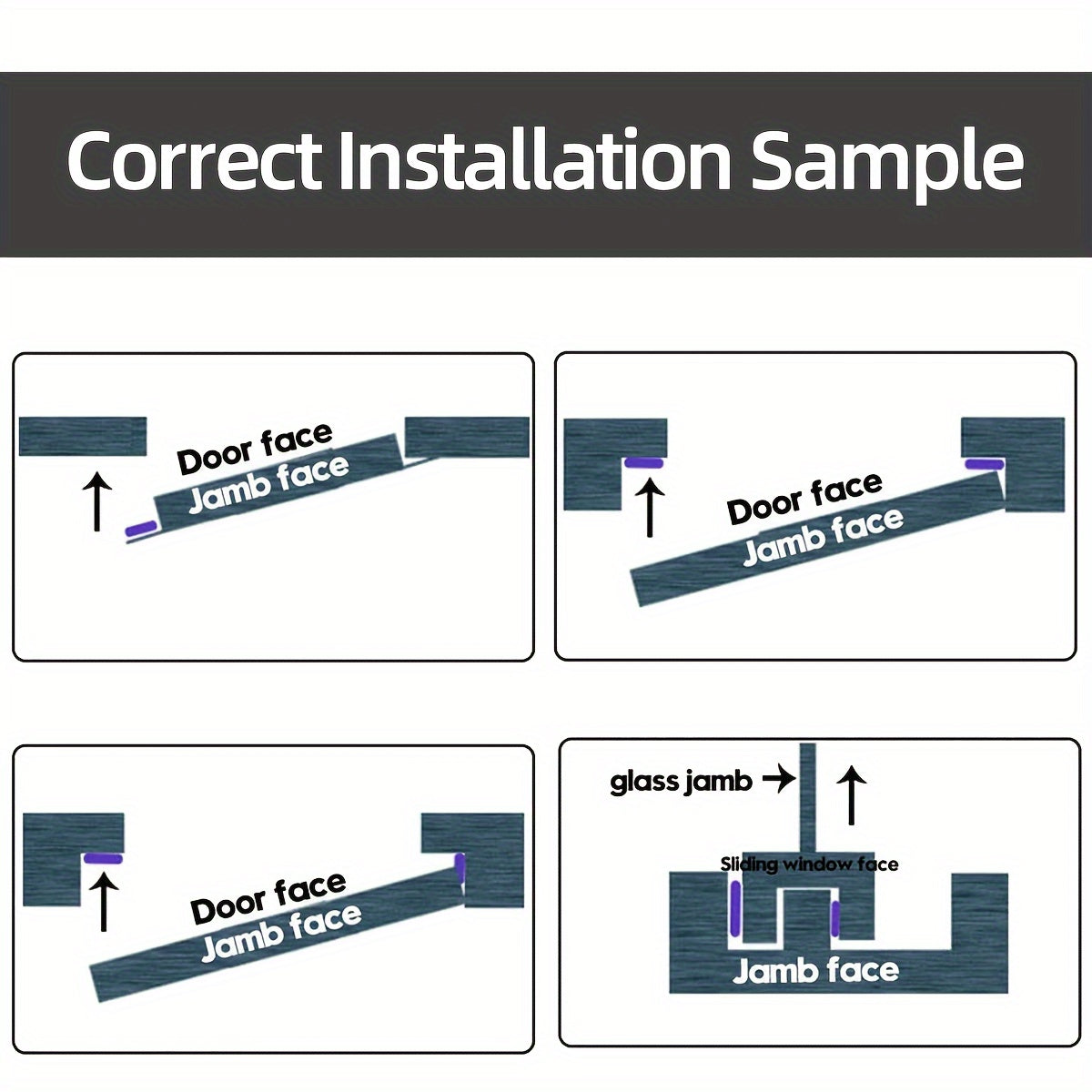 Correct Installation Sample

Door face
Jamb face

Door face
Jamb face

Door face
Jamb face

glass jamb
Sliding window face
Jamb face