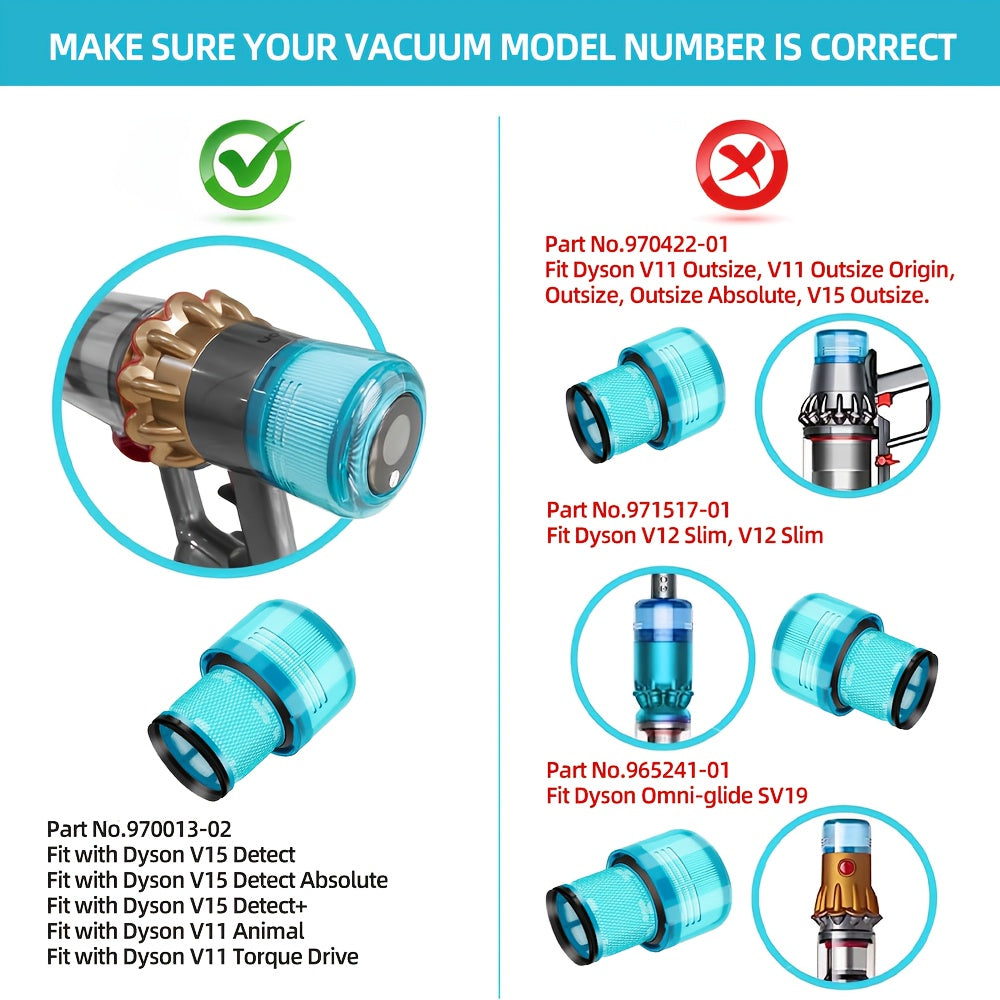 MAKE SURE YOUR VACUUM MODEL NUMBER IS CORRECT

Part No.970013-02
Fit with Dyson V15 Detect
Fit with Dyson V15 Detect Absolute
Fit with Dyson V15 Detect+
Fit with Dyson V11 Animal
Fit with Dyson V11 Torque Drive

Part No.970422-01
Fit Dyson V11 Outsize, V11 Outsize Origin, Outsize, Outsize Absolute, V15 Outsize.

Part No.971517-01
Fit Dyson V12 Slim, V12 Slim

Part No.965241-01
Fit Dyson Omni-glide SV19