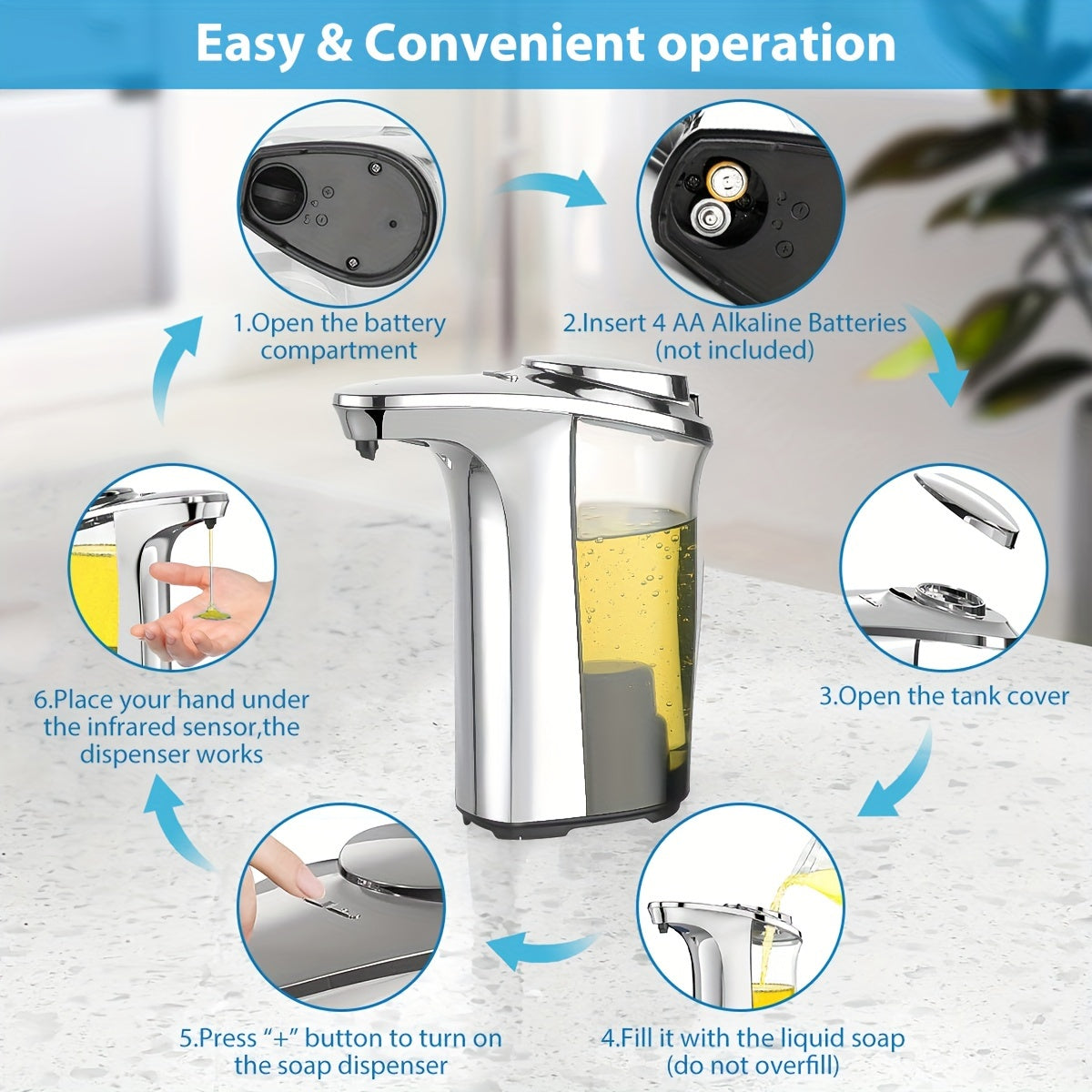 Easy & Convenient operation

1.Open the battery compartment

2.Insert 4 AA Alkaline Batteries (not included)

3.Open the tank cover

4.Fill it with the liquid soap (do not overfill)

5.Press “+” button to turn on the soap dispenser

6.Place your hand under the infrared sensor,the dispenser works