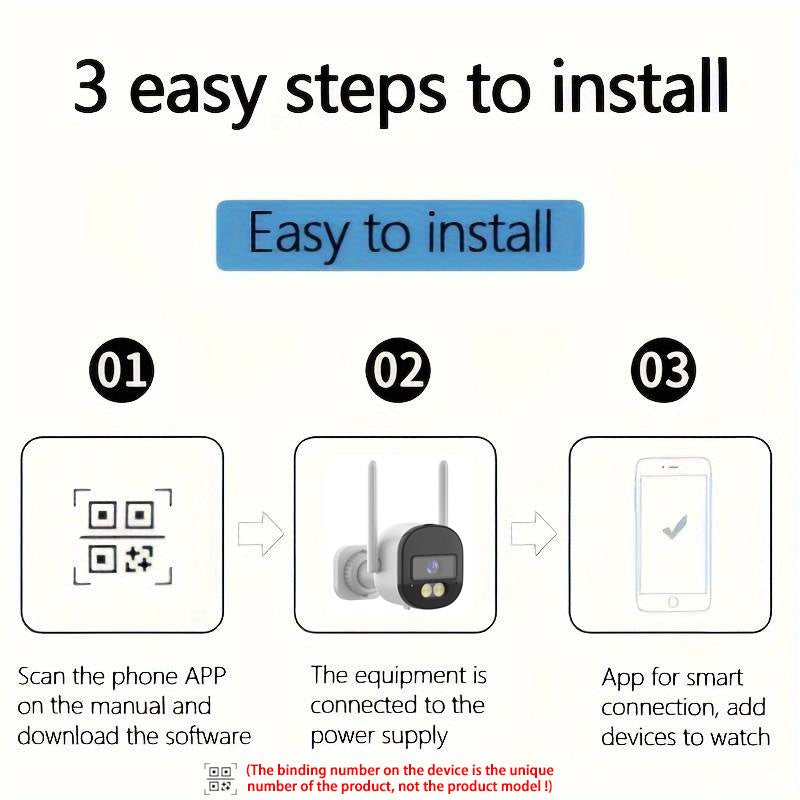 3 easy steps to install

Easy to install

01

02

03

Scan the phone APP on the manual and download the software

The equipment is connected to the power supply

App for smart connection, add devices to watch

(The binding number on the device is the unique number of the product, not the product model !)