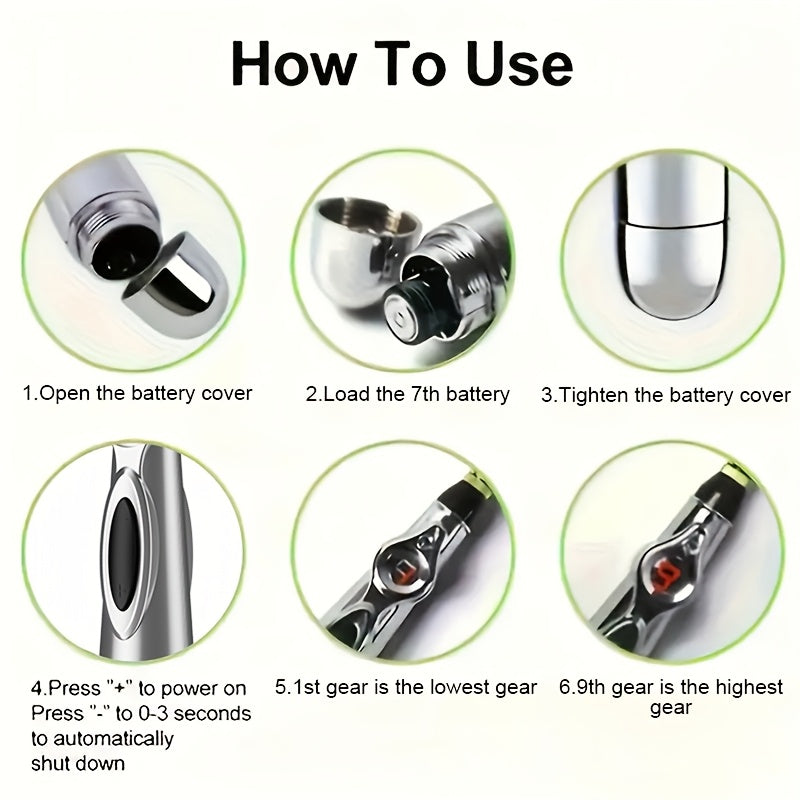 How To Use

1.Open the battery cover

2.Load the 7th battery

3.Tighten the battery cover

4.Press "+" to power on Press "-" to 0-3 seconds to automatically shut down

5.1st gear is the lowest gear

6.9th gear is the highest gear