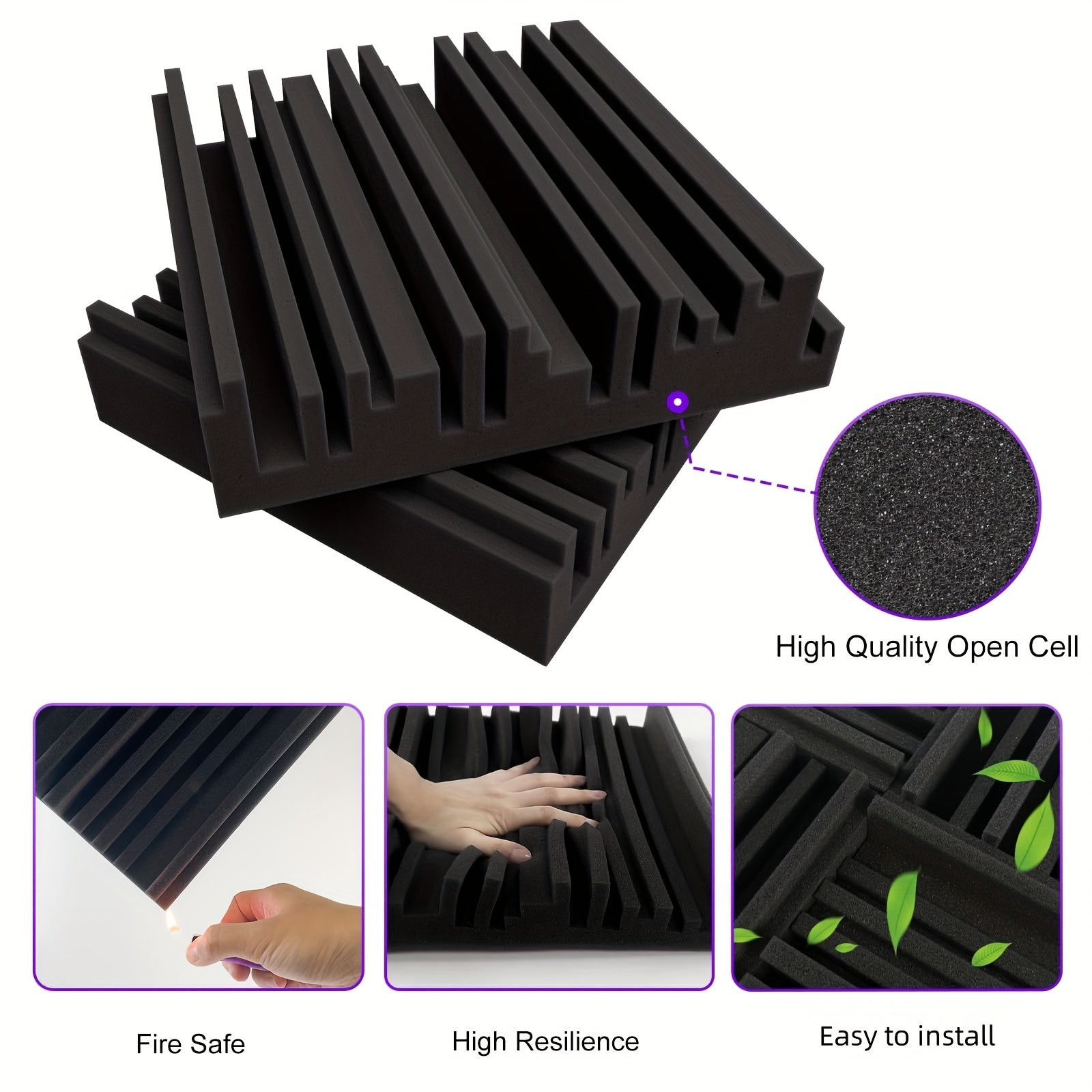 High Quality Open Cell

Fire Safe

High Resilience

Easy to install