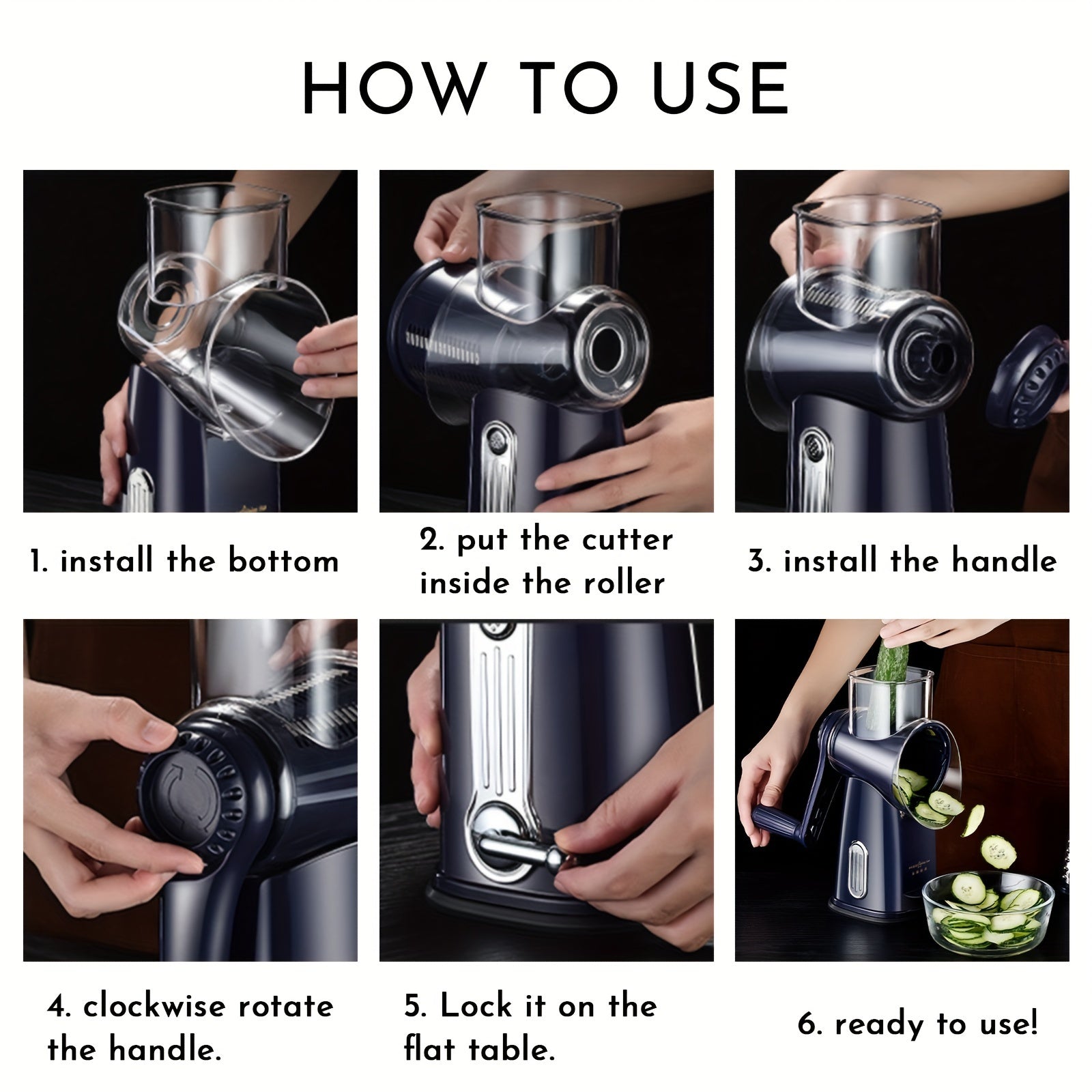 HOW TO USE

1. install the bottom

2. put the cutter inside the roller

3. install the handle

4. clockwise rotate the handle.

5. Lock it on the flat table.

6. ready to use!