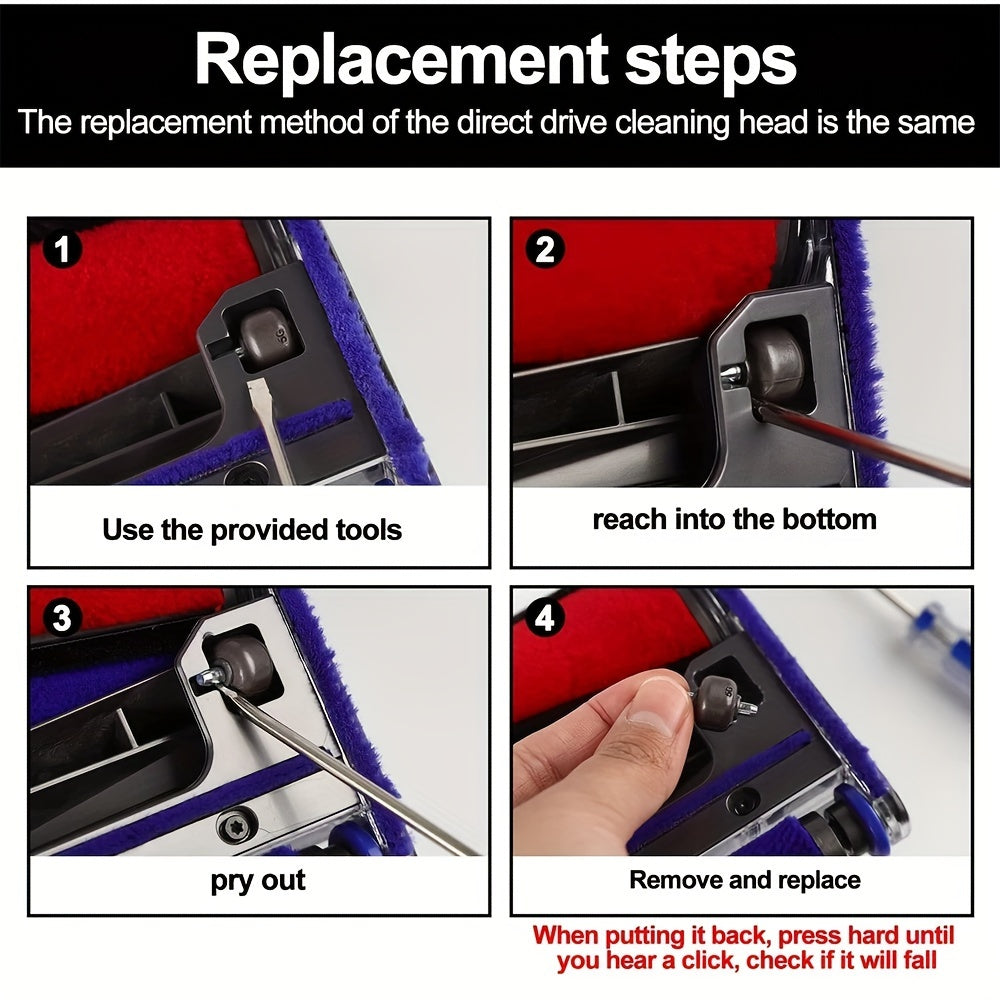 Replacement steps

The replacement method of the direct drive cleaning head is the same

1

Use the provided tools

2

reach into the bottom

3

pry out

4

Remove and replace

When putting it back, press hard until you hear a click, check if it will fall