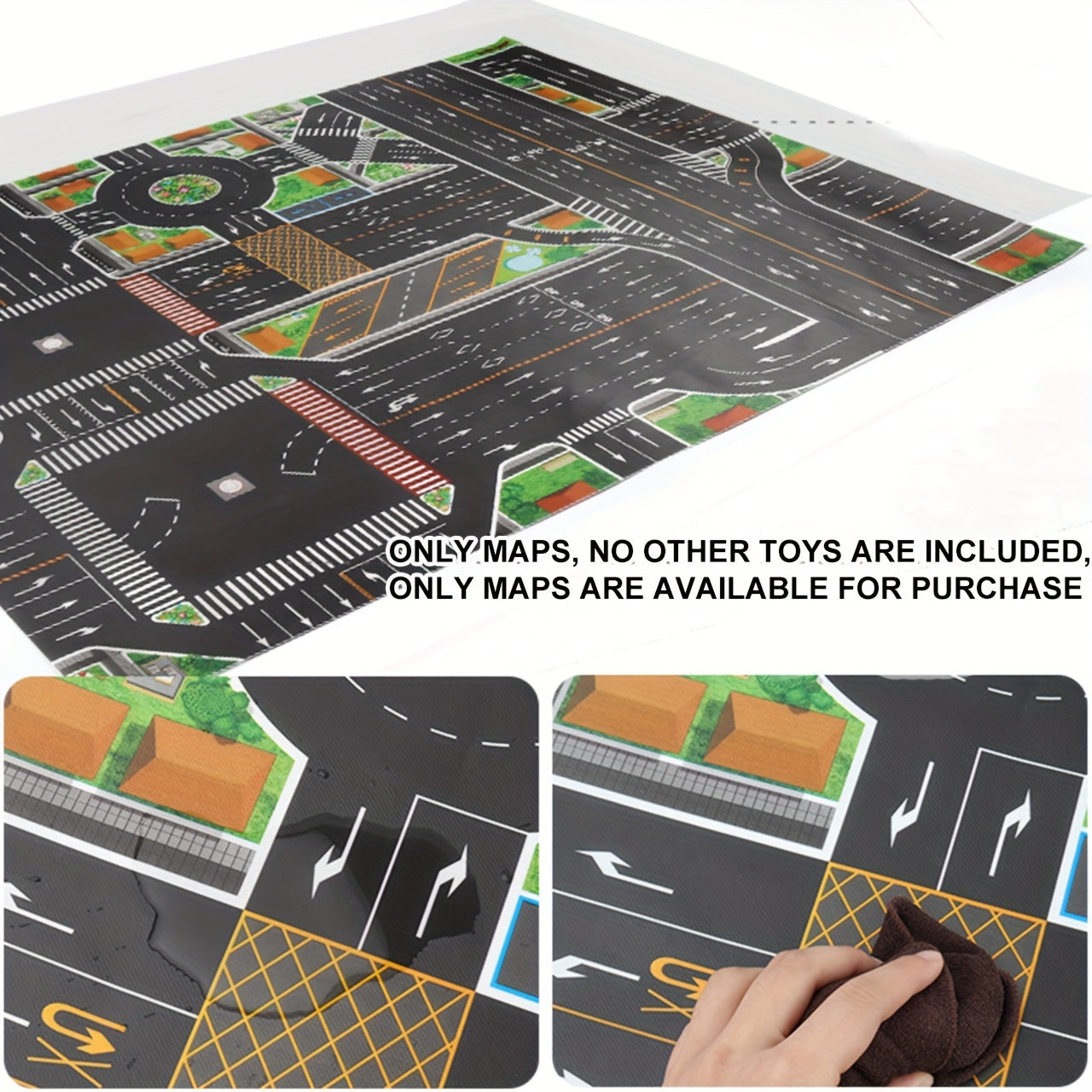 ONLY MAPS, NO OTHER TOYS ARE INCLUDED, ONLY MAPS ARE AVAILABLE FOR PURCHASE