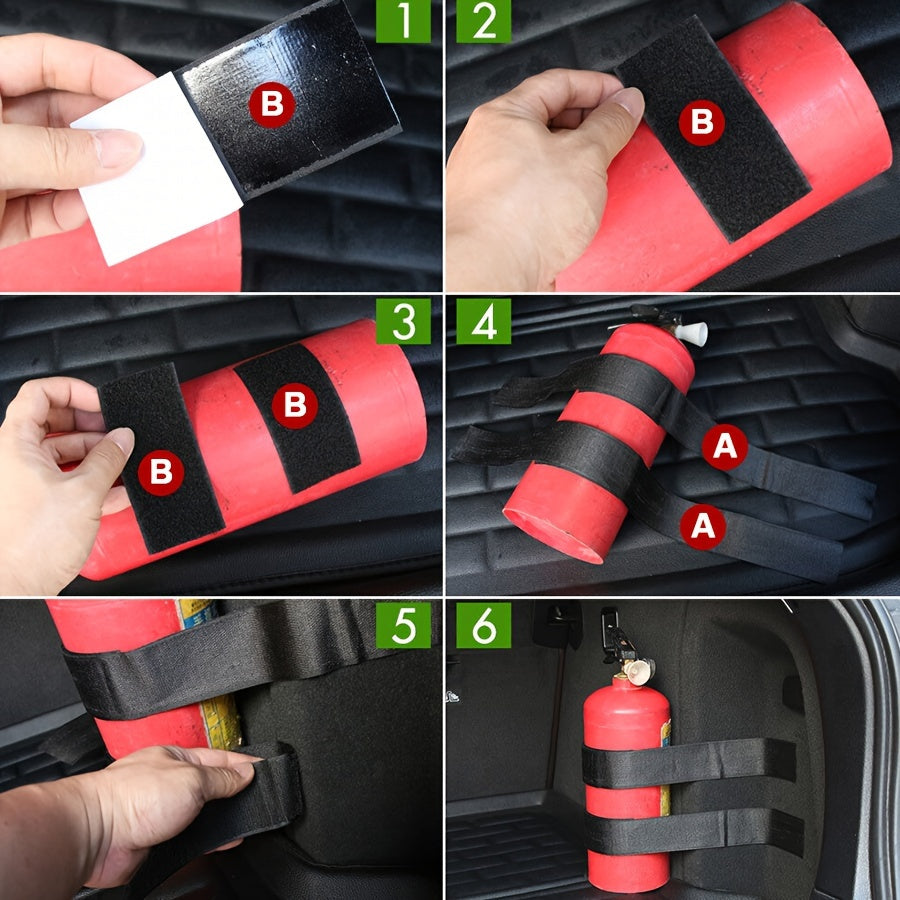 1
B
2
B
3
B
B
4
A
A
5
6