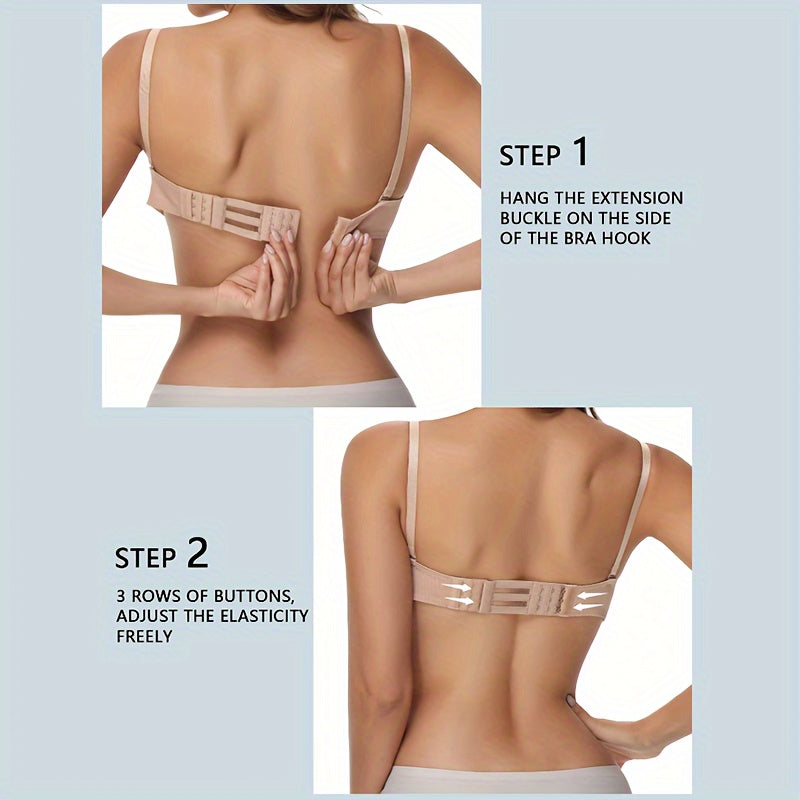 STEP 1

HANG THE EXTENSION BUCKLE ON THE SIDE OF THE BRA HOOK

STEP 2

3 ROWS OF BUTTONS, ADJUST THE ELASTICITY FREELY