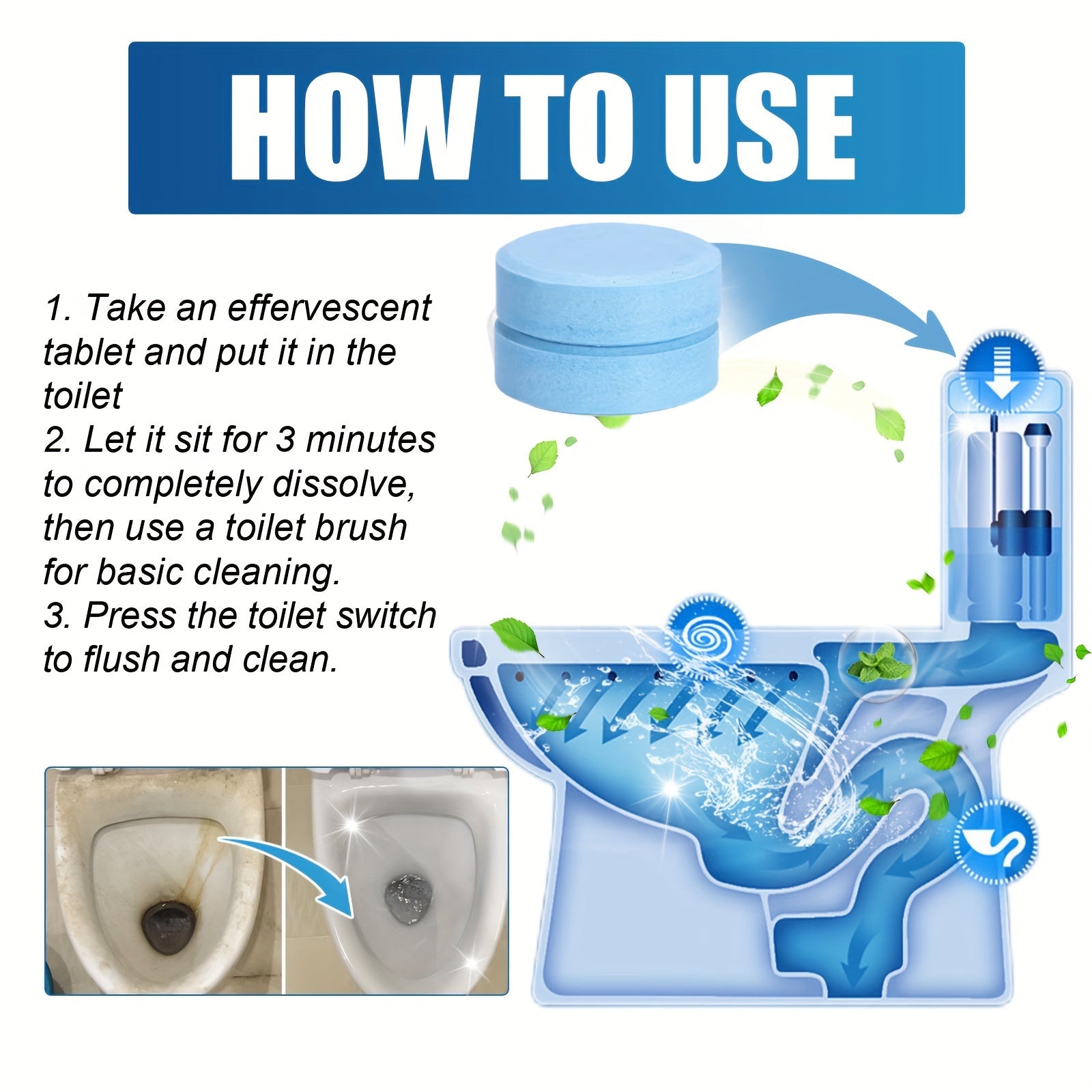 HOW TO USE

1. Take an effervescent tablet and put it in the toilet
2. Let it sit for 3 minutes to completely dissolve, then use a toilet brush for basic cleaning.
3. Press the toilet switch to flush and clean.