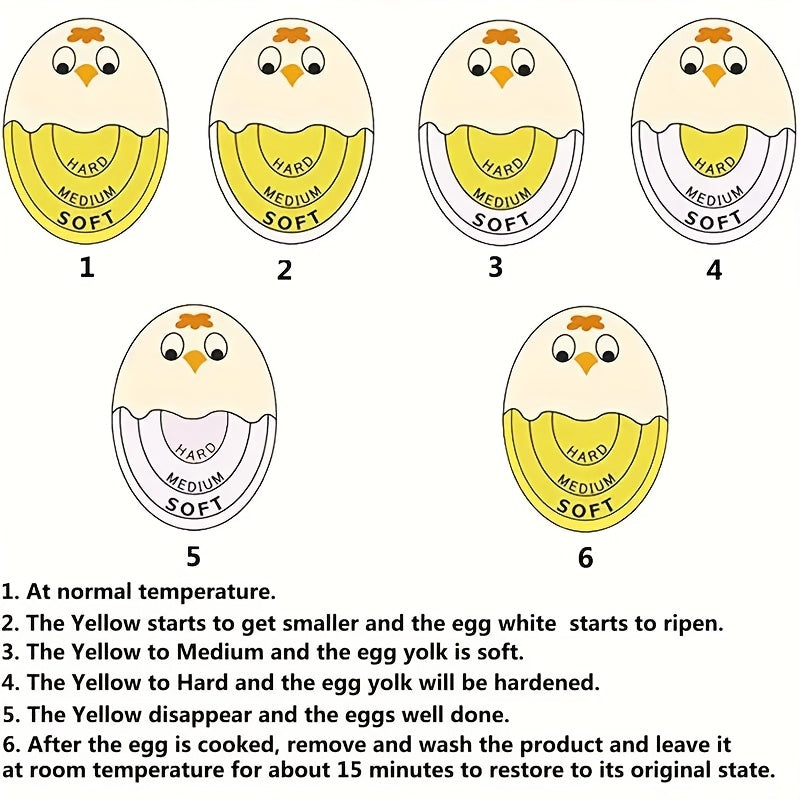 HARD
MEDIUM
SOFT
1

HARD
MEDIUM
SOFT
2

HARD
MEDIUM
SOFT
3

HARD
MEDIUM
SOFT
4

HARD
MEDIUM
SOFT
5

HARD
MEDIUM
SOFT
6

1. At normal temperature.
2. The Yellow starts to get smaller and the egg white starts to ripen.
3. The Yellow to Medium and the egg yolk is soft.
4. The Yellow to Hard and the egg yolk will be hardened.
5. The Yellow disappear and the eggs well done.
6. After the egg is cooked, remove and wash the product and leave it at room temperature for about 15 minutes to restore to its original state.