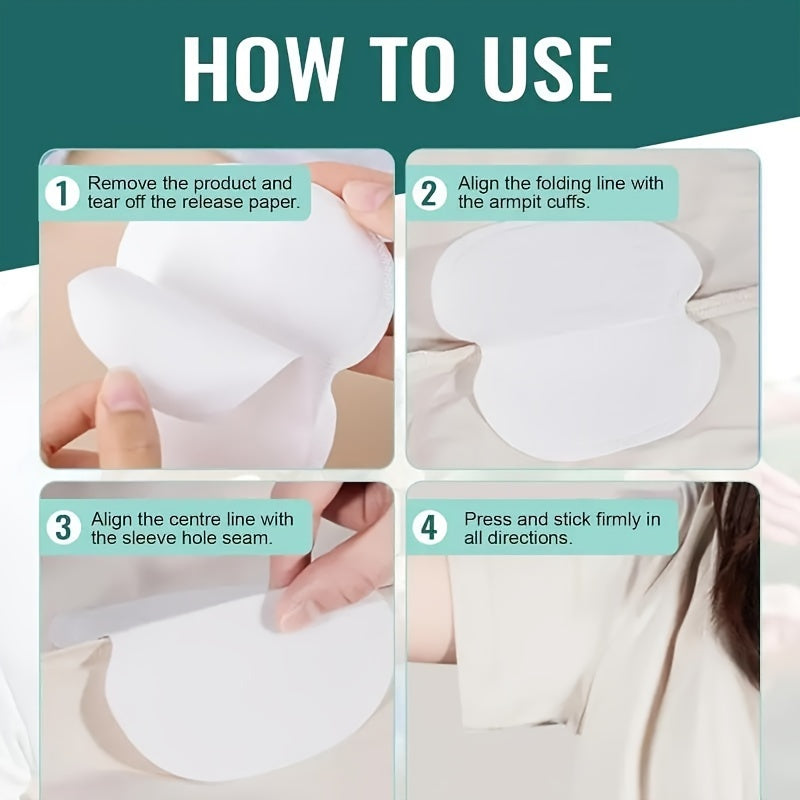 HOW TO USE

1 Remove the product and tear off the release paper.

2 Align the folding line with the armpit cuffs.

3 Align the centre line with the sleeve hole seam.

4 Press and stick firmly in all directions.