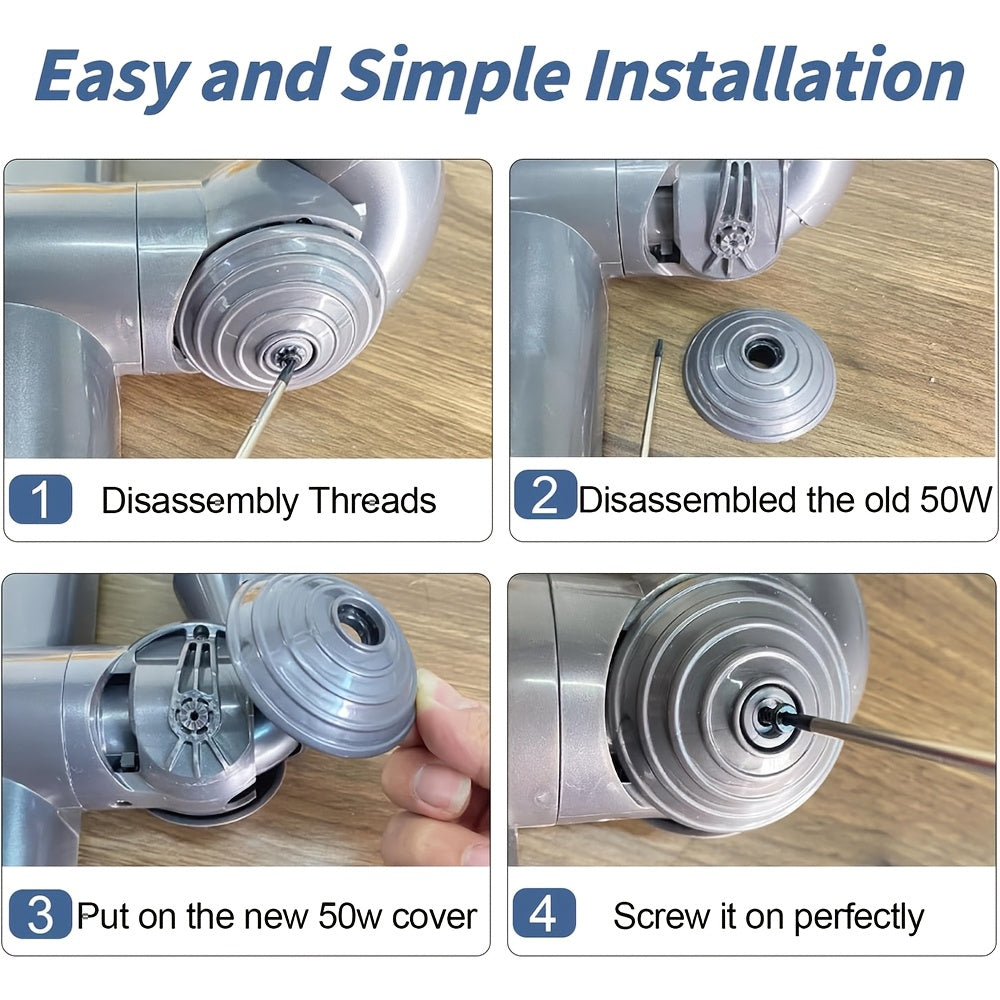 Easy and Simple Installation

1 Disassembly Threads

2 Disassembled the old 50W

3 Put on the new 50w cover

4 Screw it on perfectly