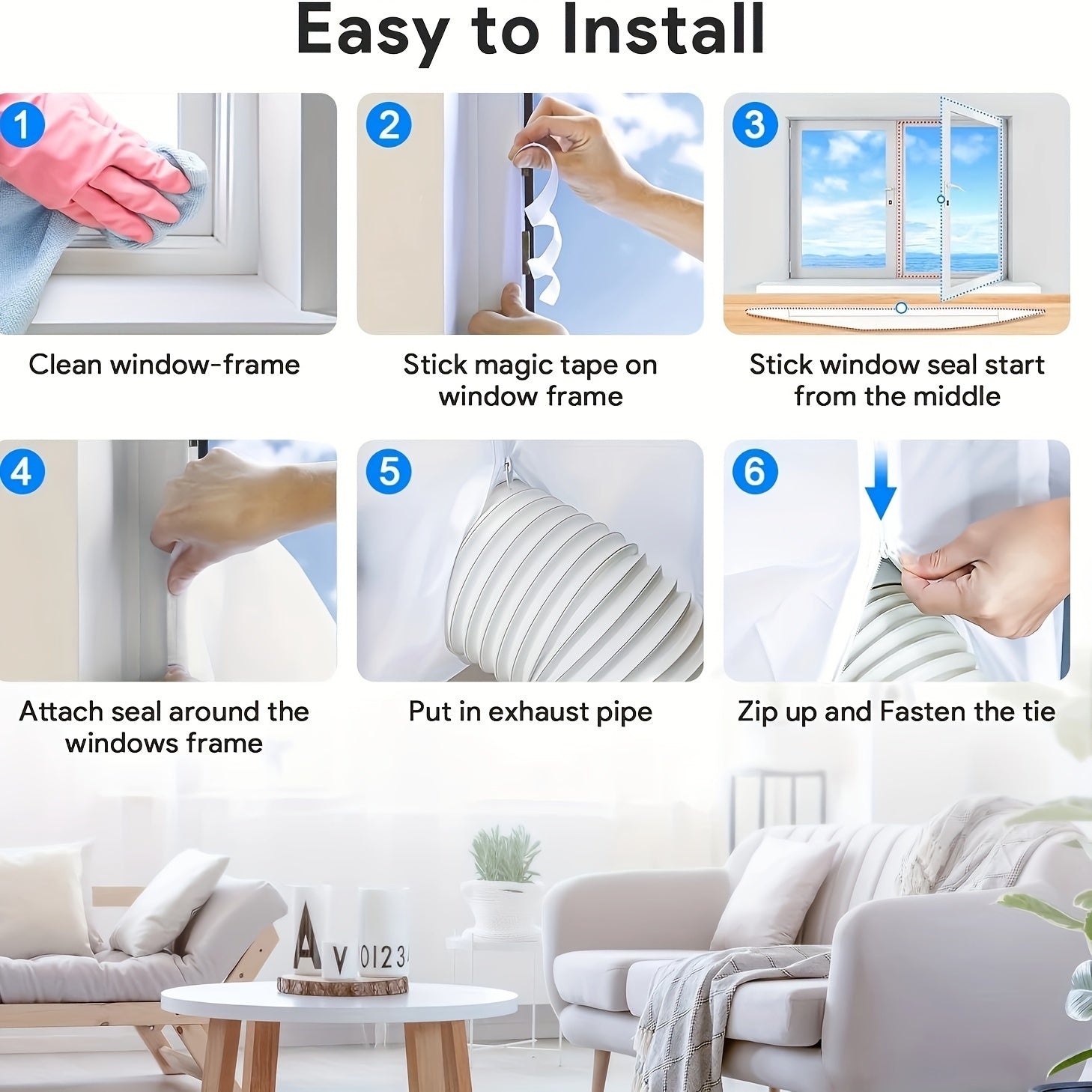 Easy to Install

1
Clean window-frame

2
Stick magic tape on window frame

3
Stick window seal start from the middle

4
Attach seal around the windows frame

5
Put in exhaust pipe

6
Zip up and Fasten the tie

A V 0123