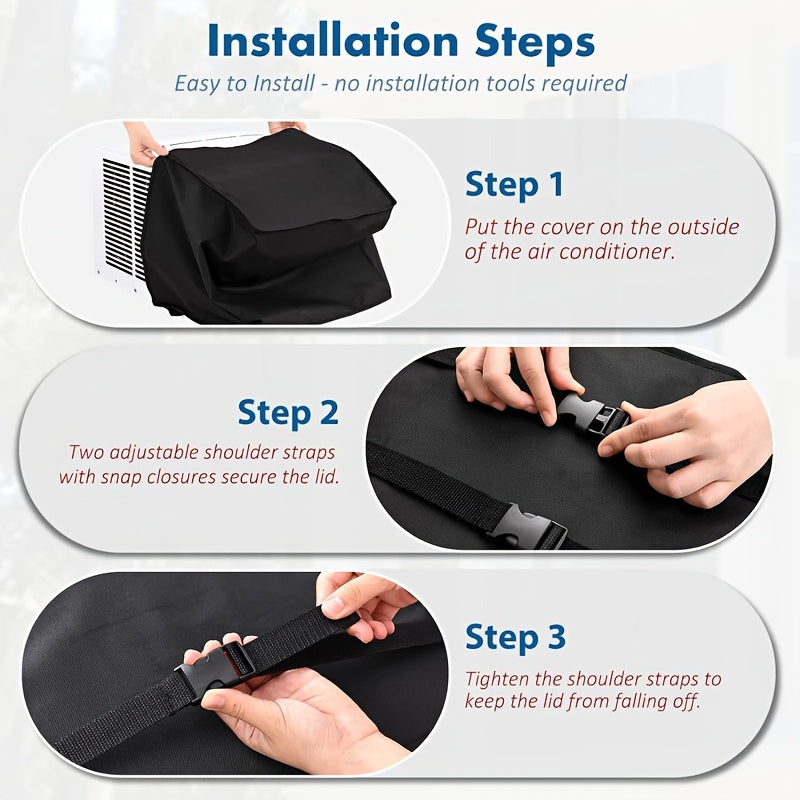 Installation Steps

Easy to Install - no installation tools required

Step 1

Put the cover on the outside of the air conditioner.

Step 2

Two adjustable shoulder straps with snap closures secure the lid.

Step 3

Tighten the shoulder straps to keep the lid from falling off.