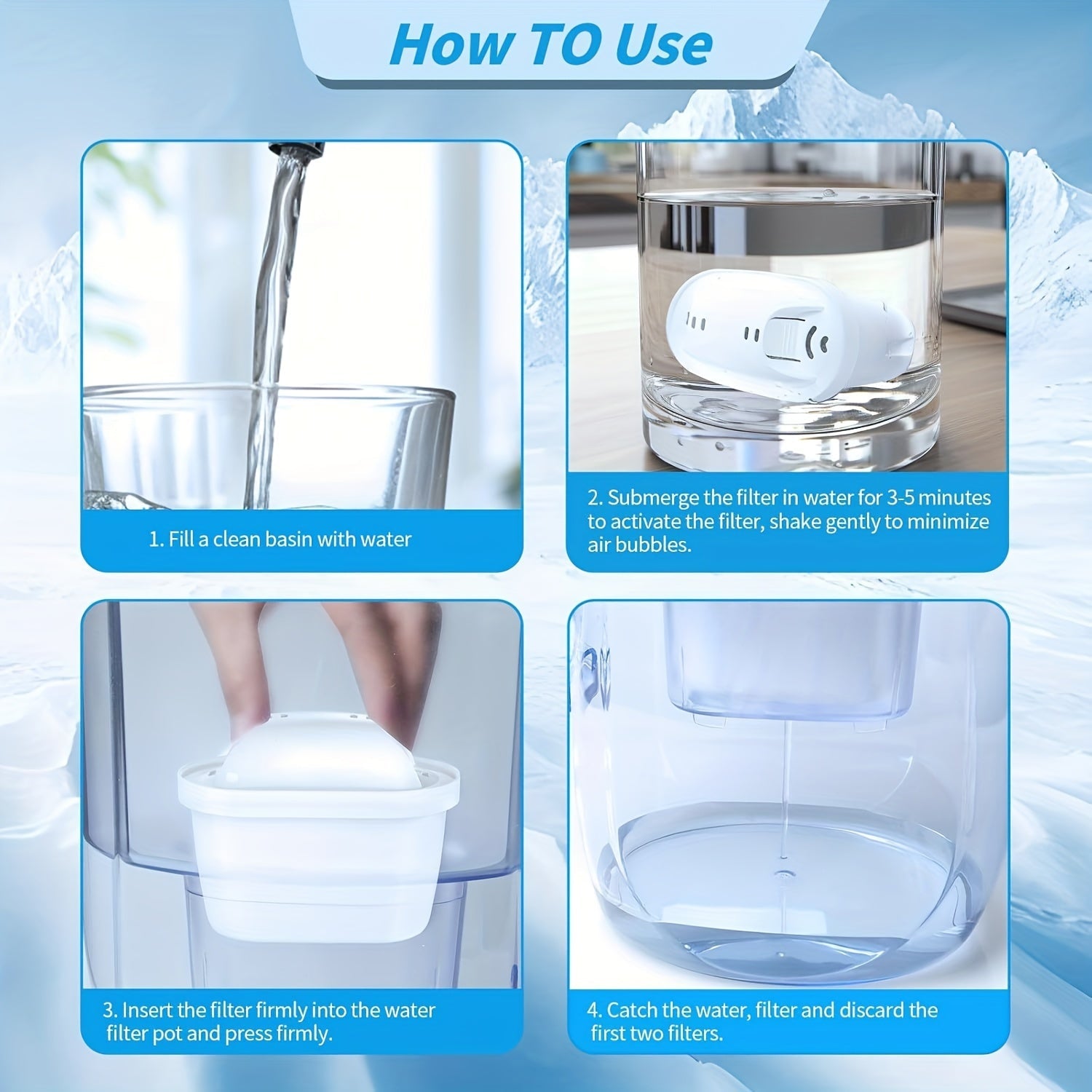 How TO Use

1. Fill a clean basin with water

2. Submerge the filter in water for 3-5 minutes to activate the filter, shake gently to minimize air bubbles.

3. Insert the filter firmly into the water filter pot and press firmly.

4. Catch the water, filter and discard the first two filters.