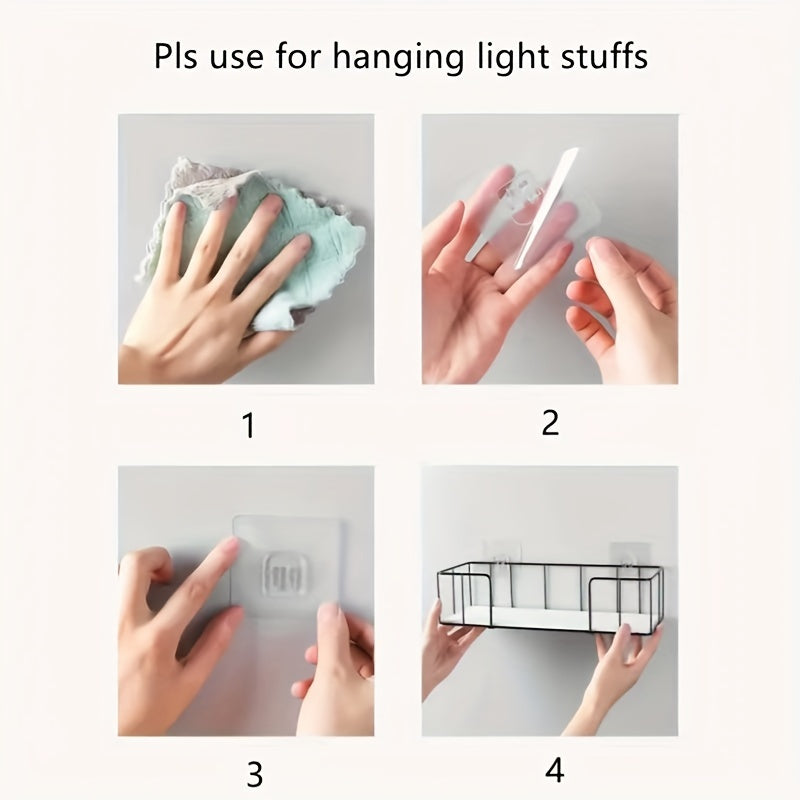 Pls use for hanging light stuffs

1

2

3

4