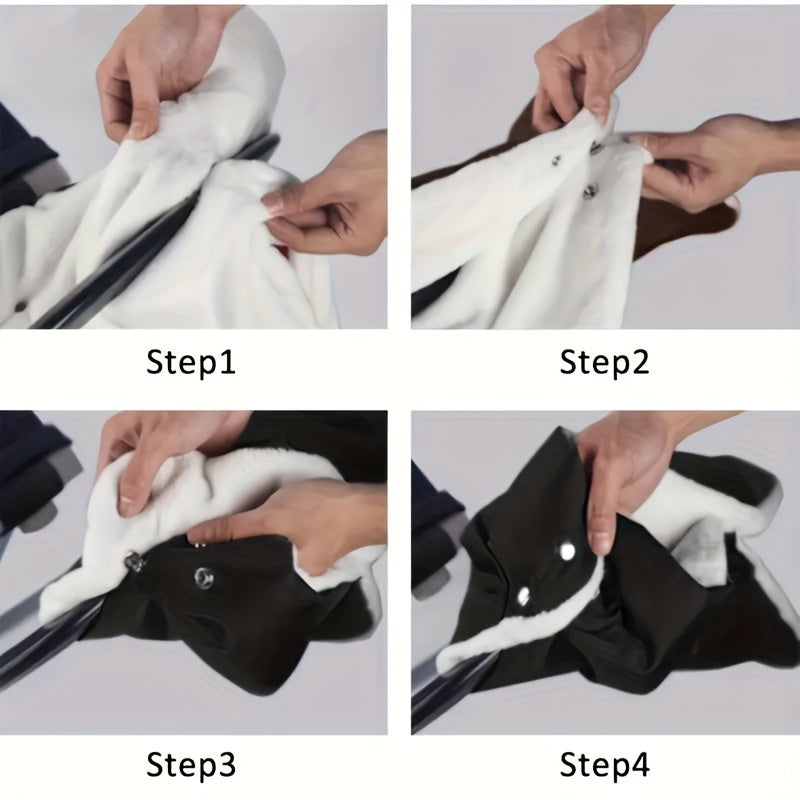 Step1

Step2

Step3

Step4