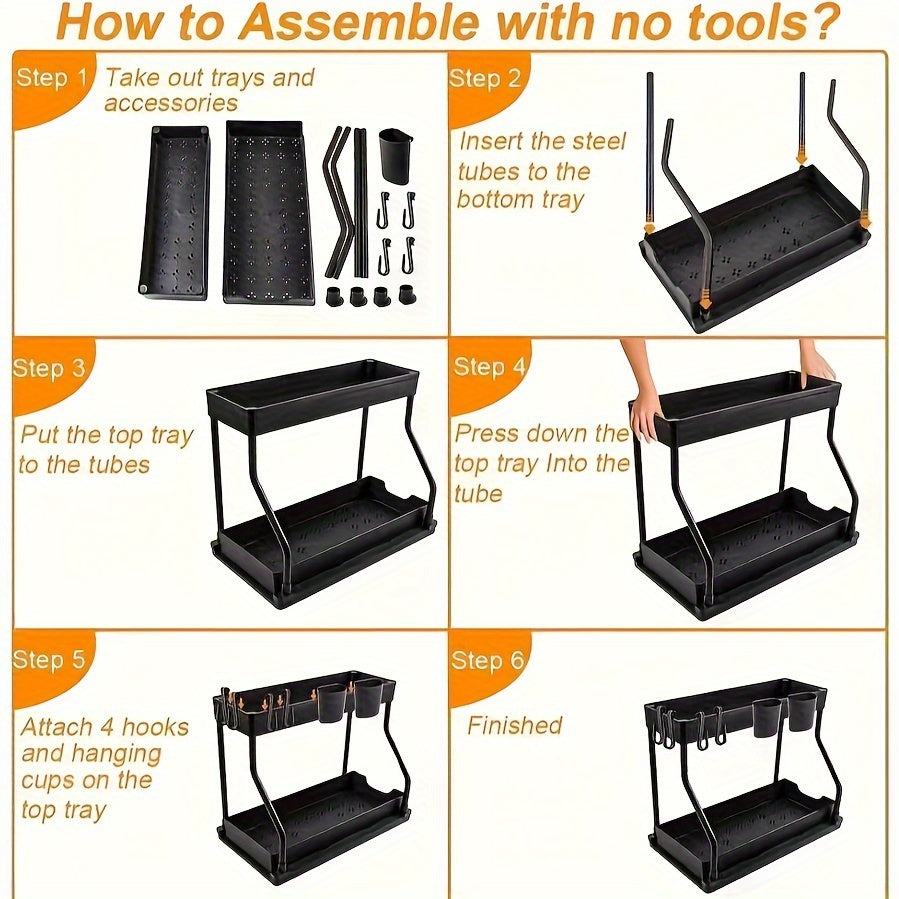 How to Assemble with no tools?

Step 1 Take out trays and accessories

Step 2 Insert the steel tubes to the bottom tray

Step 3 Put the top tray to the tubes

Step 4 Press down the top tray Into the tube

Step 5 Attach 4 hooks and hanging cups on the top tray

Step 6 Finished