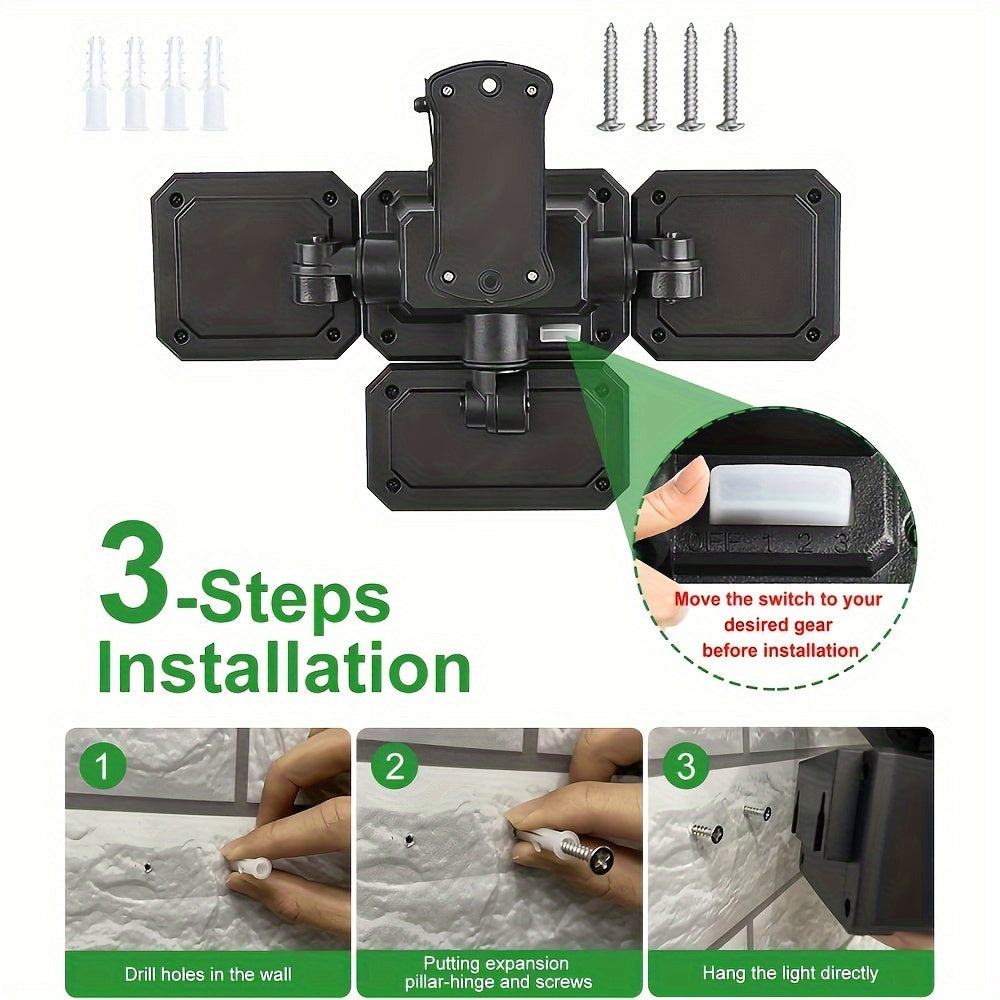 OFF 1 2 3

Move the switch to your desired gear before installation

3-Steps Installation

1

Drill holes in the wall

2

Putting expansion pillar-hinge and screws

3

Hang the light directly