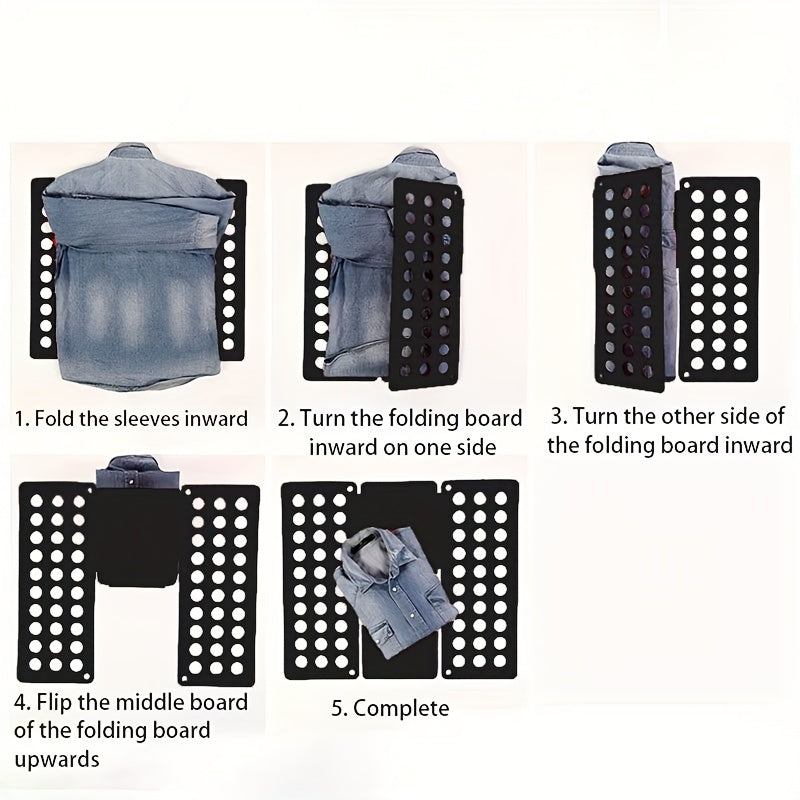 1. Fold the sleeves inward

2. Turn the folding board inward on one side

3. Turn the other side of the folding board inward

4. Flip the middle board of the folding board upwards

5. Complete