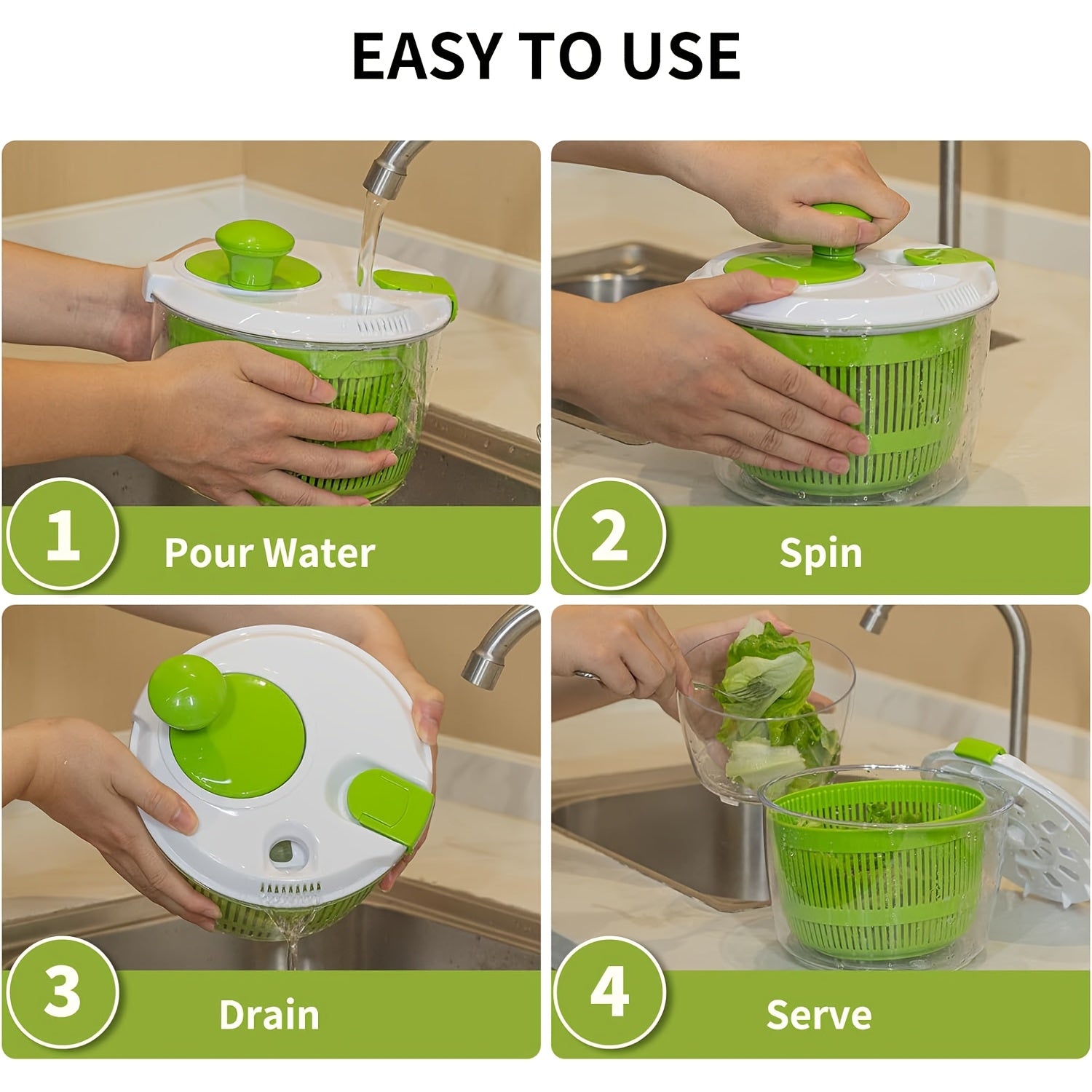 EASY TO USE

1 Pour Water

2 Spin

3 Drain

4 Serve