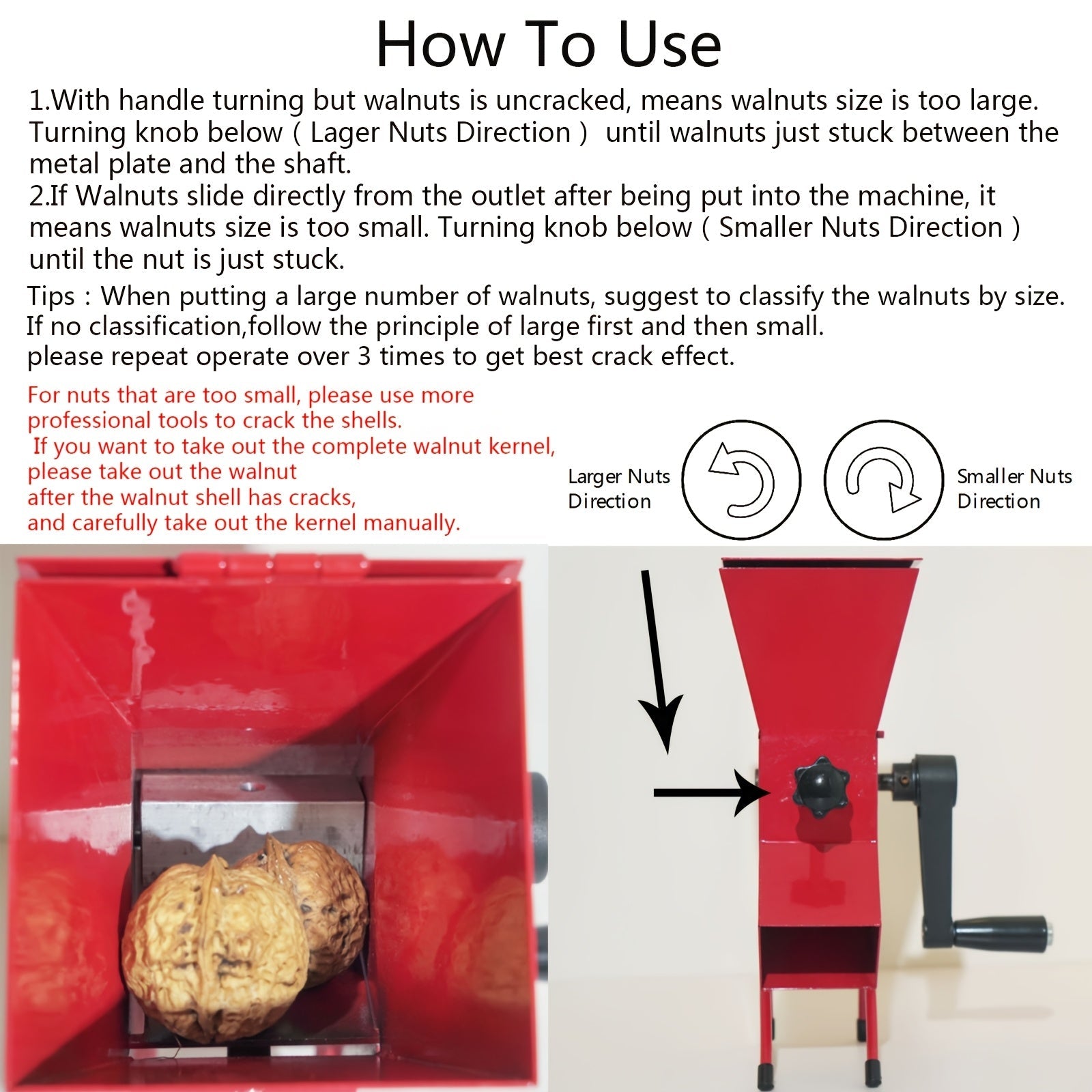 How To Use

1.With handle turning but walnuts is uncracked, means walnuts size is too large. Turning knob below ( Lager Nuts Direction ) until walnuts just stuck between the metal plate and the shaft.
2.If Walnuts slide directly from the outlet after being put into the machine, it means walnuts size is too small. Turning knob below ( Smaller Nuts Direction ) until the nut is just stuck.

Tips : When putting a large number of walnuts, suggest to classify the walnuts by size. If no classification,follow the principle of large first and then small.
please repeat operate over 3 times to get best crack effect.

For nuts that are too small, please use more professional tools to crack the shells.
If you want to take out the complete walnut kernel, please take out the walnut after the walnut shell has cracks, and carefully take out the kernel manually.

Larger Nuts Direction

Smaller Nuts Direction