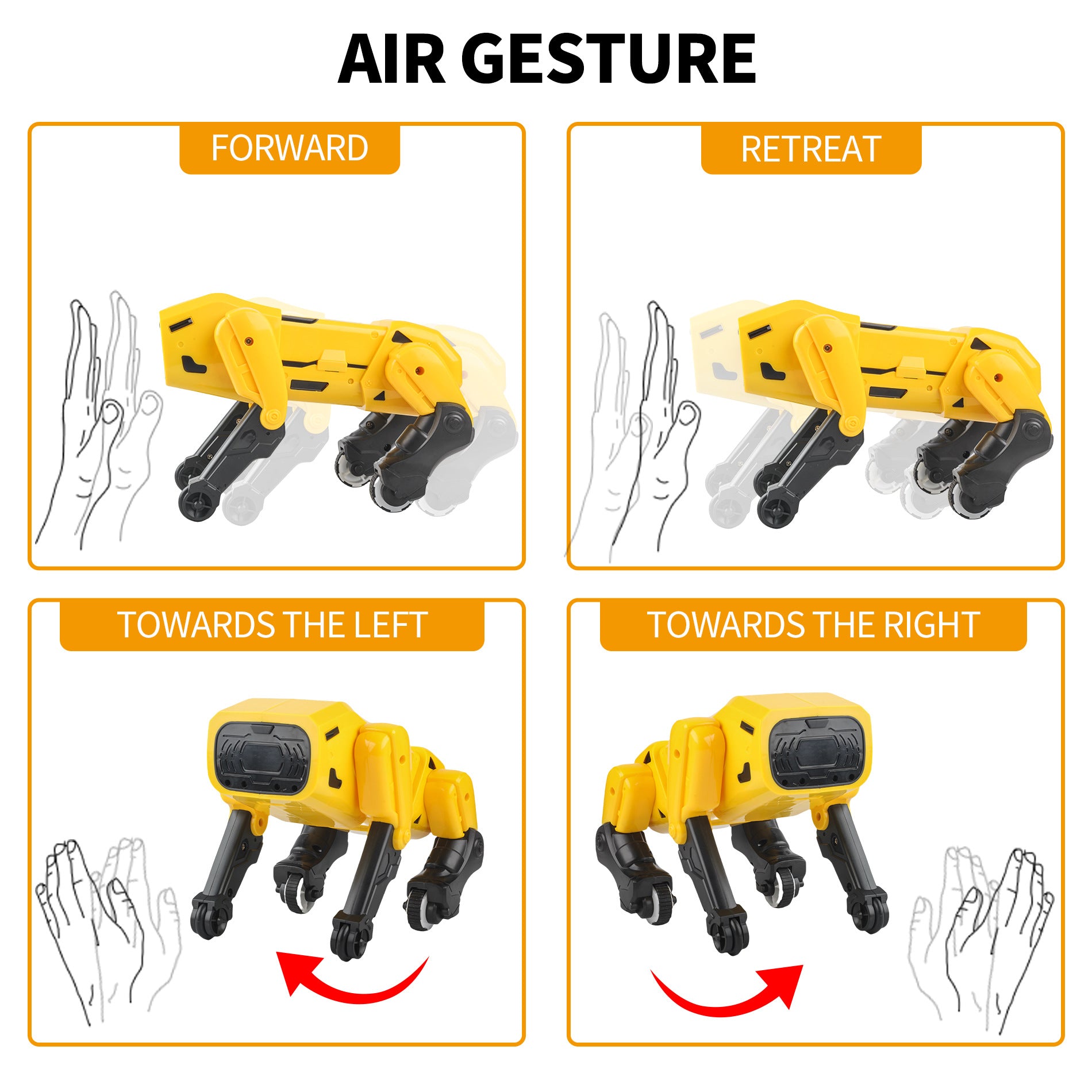 AIR GESTURE

FORWARD

RETREAT

TOWARDS THE LEFT

TOWARDS THE RIGHT