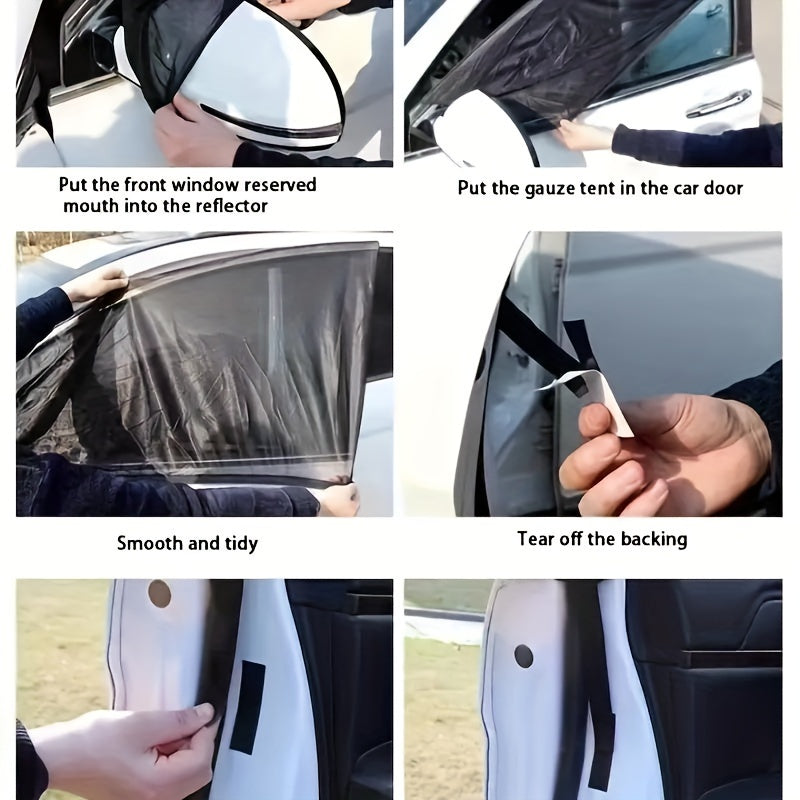 Put the front window reserved mouth into the reflector

Put the gauze tent in the car door

Smooth and tidy

Tear off the backing