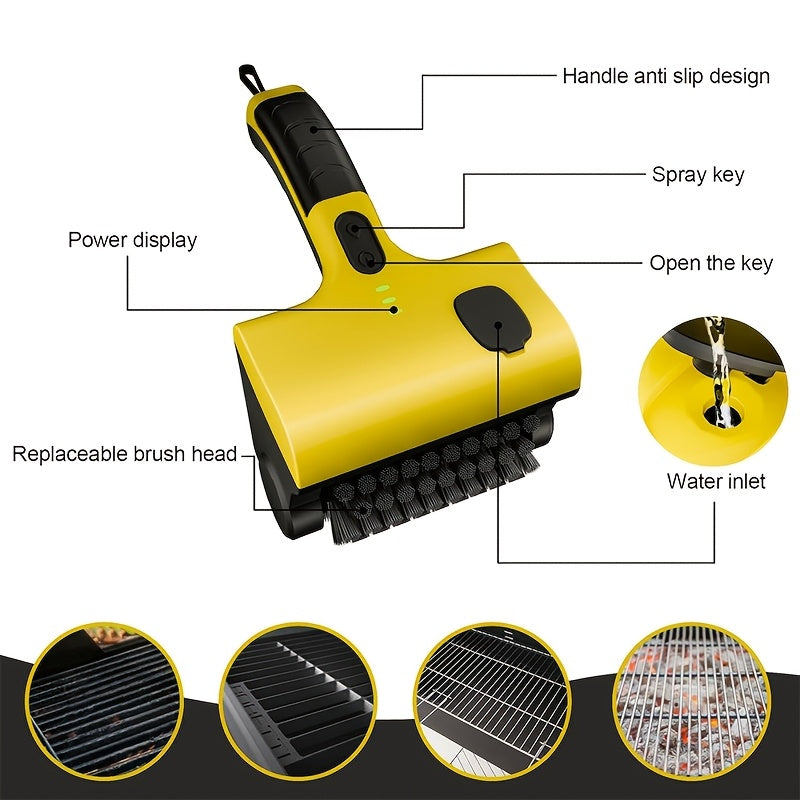 Handle anti slip design

Spray key

Power display

Open the key

Replaceable brush head

Water inlet