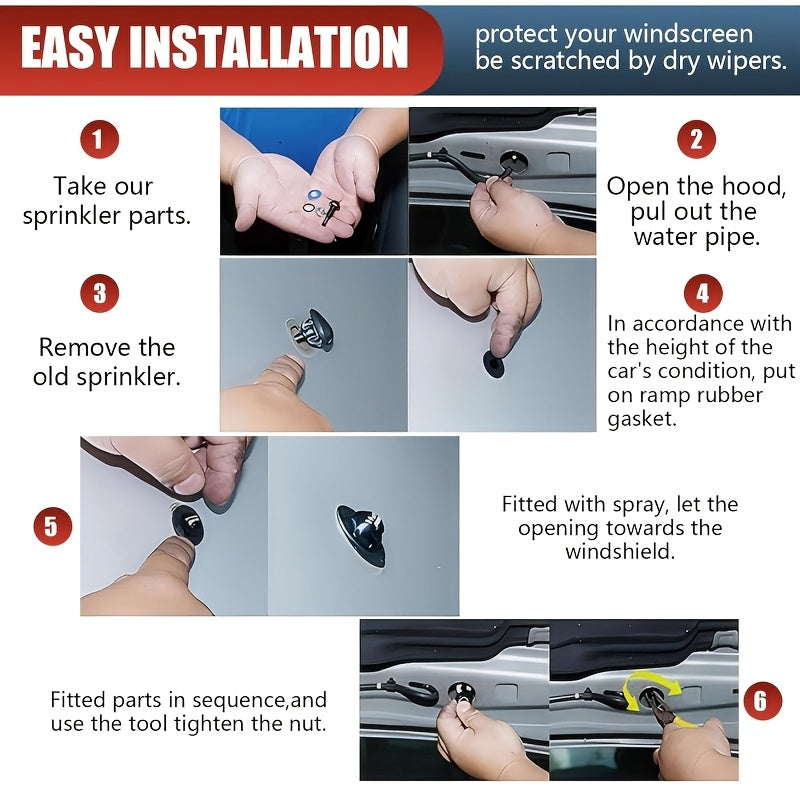 EASY INSTALLATION

protect your windscreen be scratched by dry wipers.

1

Take our sprinkler parts.

2

Open the hood, pul out the water pipe.

3

Remove the old sprinkler.

4

In accordance with the height of the car's condition, put on ramp rubber gasket.

5

Fitted with spray, let the opening towards the windshield.

Fitted parts in sequence,and use the tool tighten the nut.

6