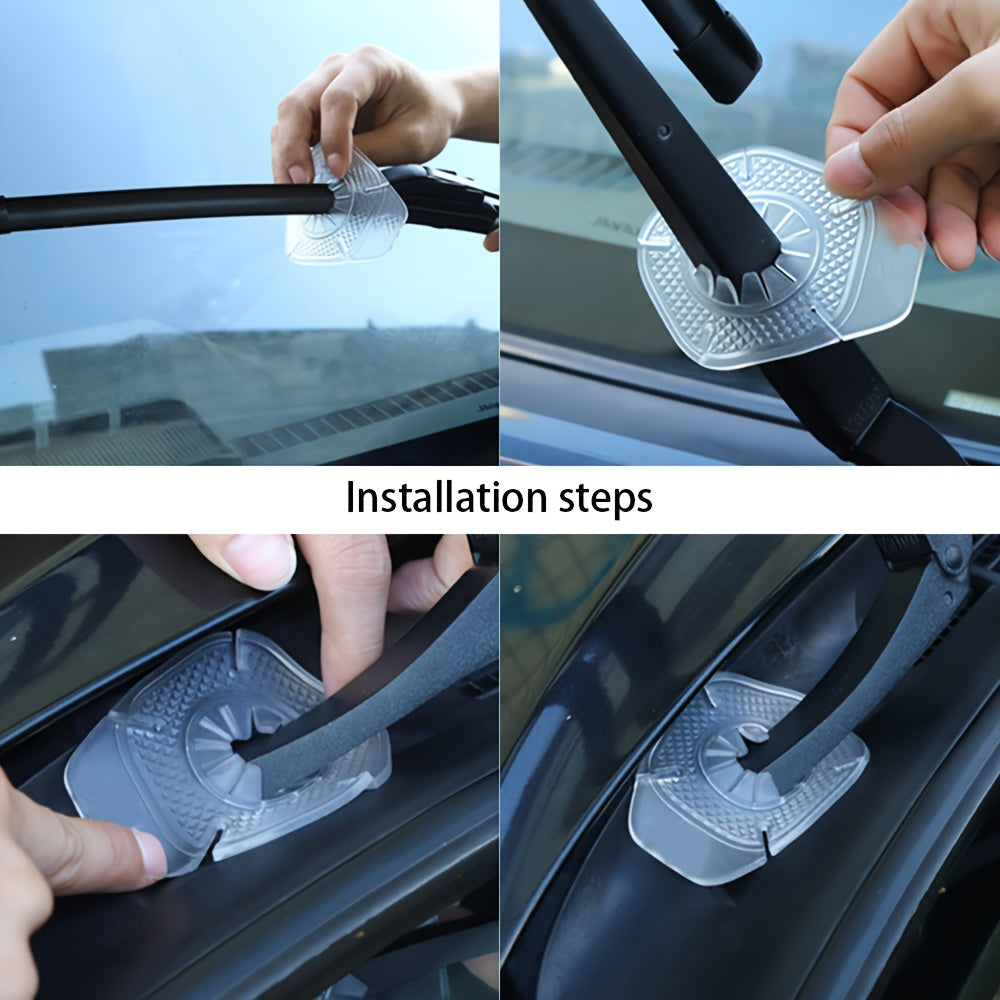 Installation steps