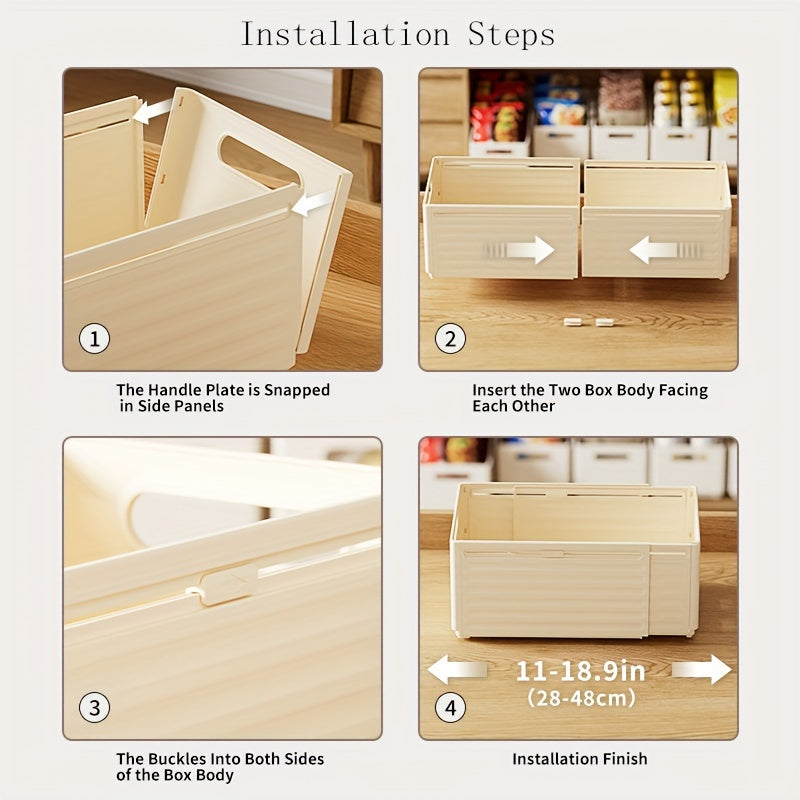 Installation Steps

1

The Handle Plate is Snapped in Side Panels

2

Insert the Two Box Body Facing Each Other

3

The Buckles Into Both Sides of the Box Body

4

11-18.9in
(28-48cm)

Installation Finish