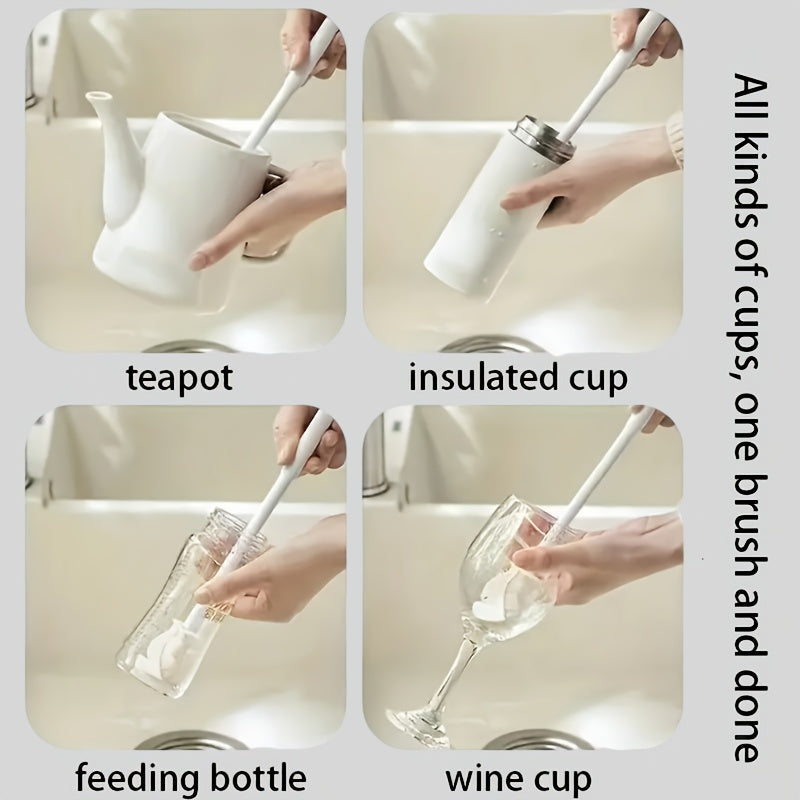 teapot

insulated cup

feeding bottle

wine cup

All kinds of cups, one brush and done