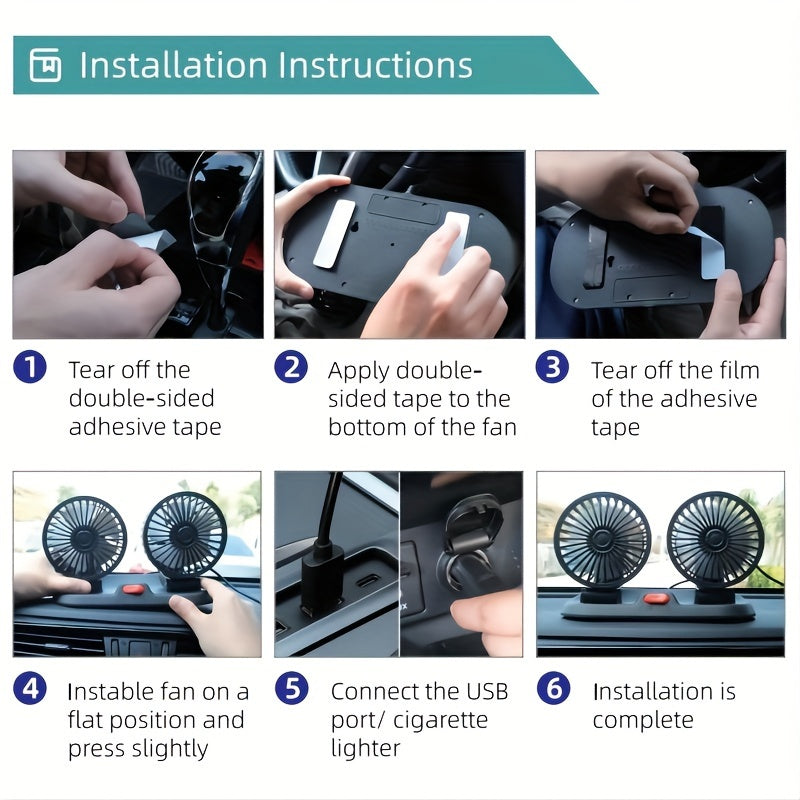 Installation Instructions

1 Tear off the double-sided adhesive tape

2 Apply double-sided tape to the bottom of the fan

3 Tear off the film of the adhesive tape

4 Instable fan on a flat position and press slightly

5 Connect the USB port/ cigarette lighter

6 Installation is complete