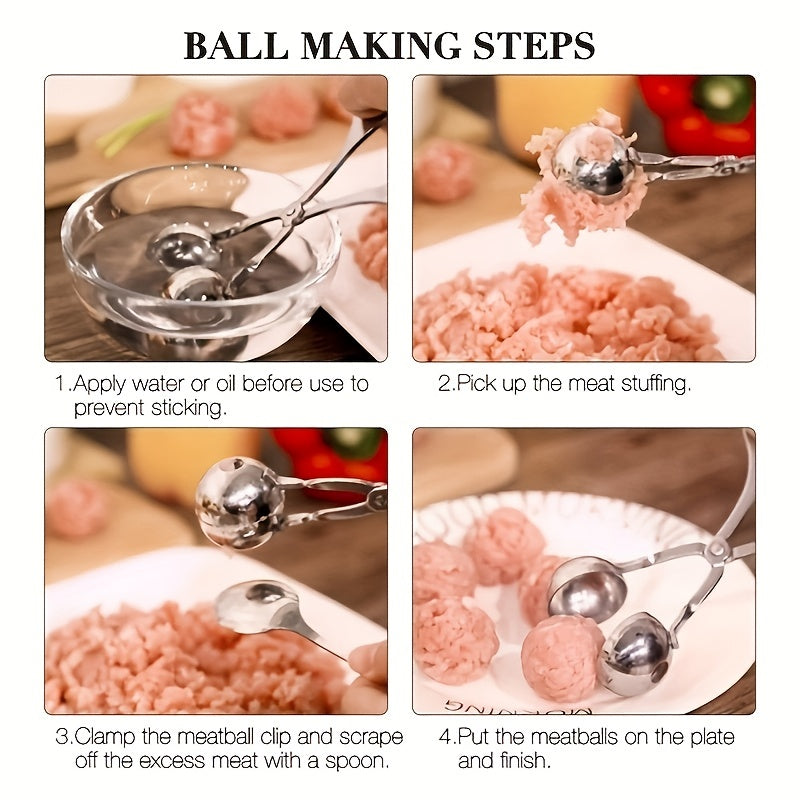 BALL MAKING STEPS

1.Apply water or oil before use to prevent sticking.

2.Pick up the meat stuffing.

3.Clamp the meatball clip and scrape off the excess meat with a spoon.

4.Put the meatballs on the plate and finish.