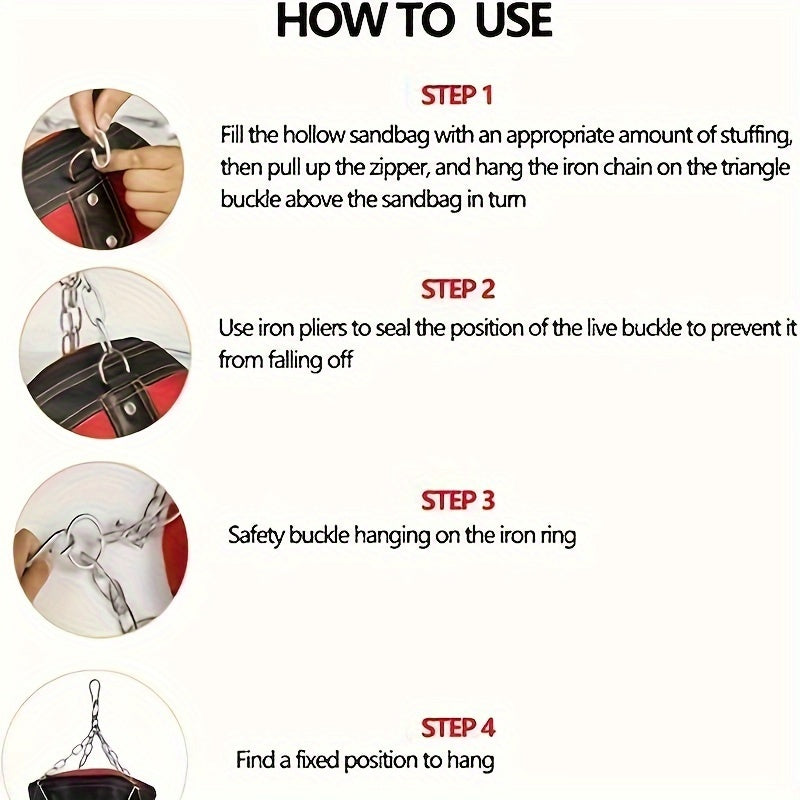 HOW TO USE

STEP 1

Fill the hollow sandbag with an appropriate amount of stuffing, then pull up the zipper, and hang the iron chain on the triangle buckle above the sandbag in turn

STEP 2

Use iron pliers to seal the position of the live buckle to prevent it from falling off

STEP 3

Safety buckle hanging on the iron ring

STEP 4

Find a fixed position to hang