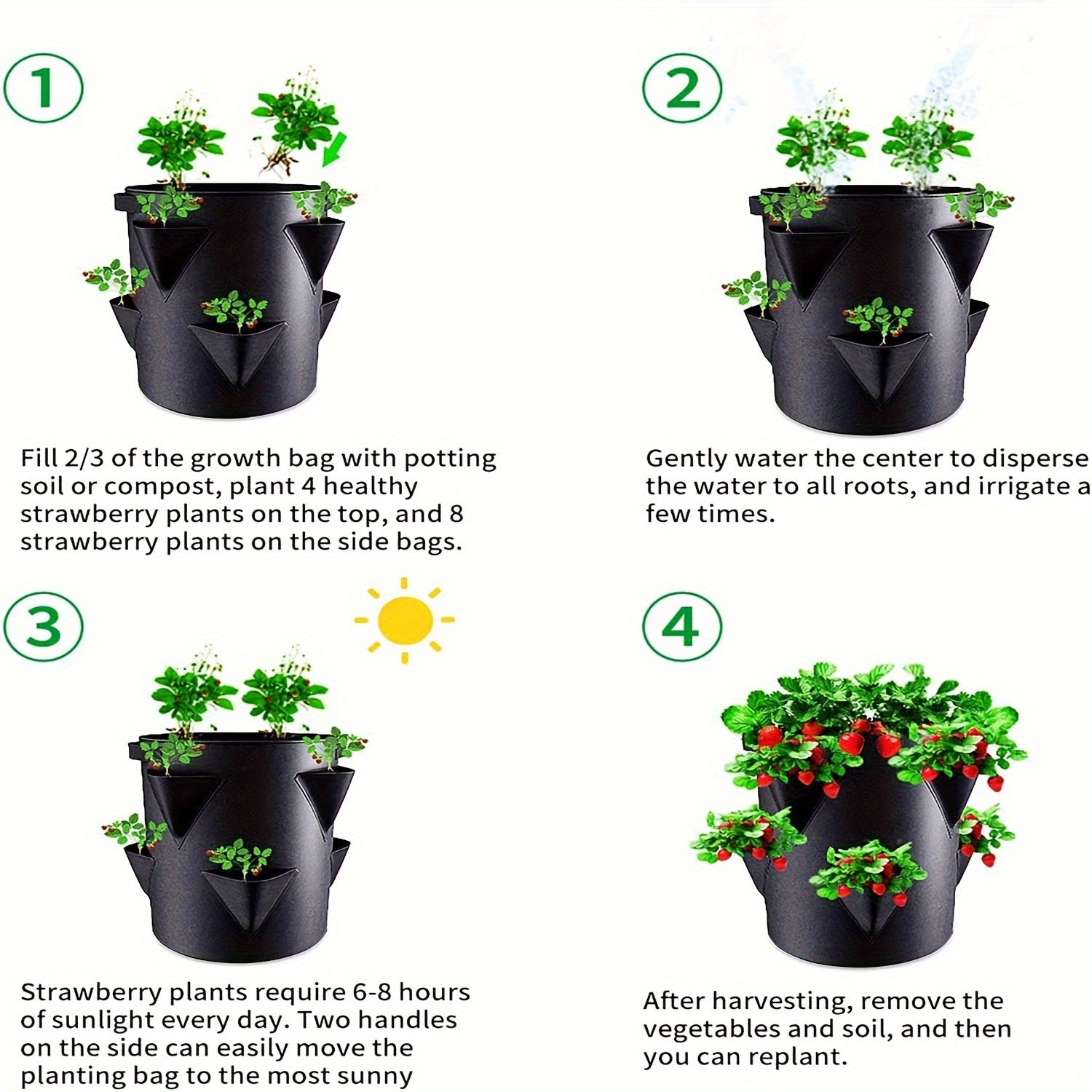 1

Fill 2/3 of the growth bag with potting soil or compost, plant 4 healthy strawberry plants on the top, and 8 strawberry plants on the side bags.

2

Gently water the center to disperse the water to all roots, and irrigate a few times.

3

Strawberry plants require 6-8 hours of sunlight every day. Two handles on the side can easily move the planting bag to the most sunny

4

After harvesting, remove the vegetables and soil, and then you can replant.