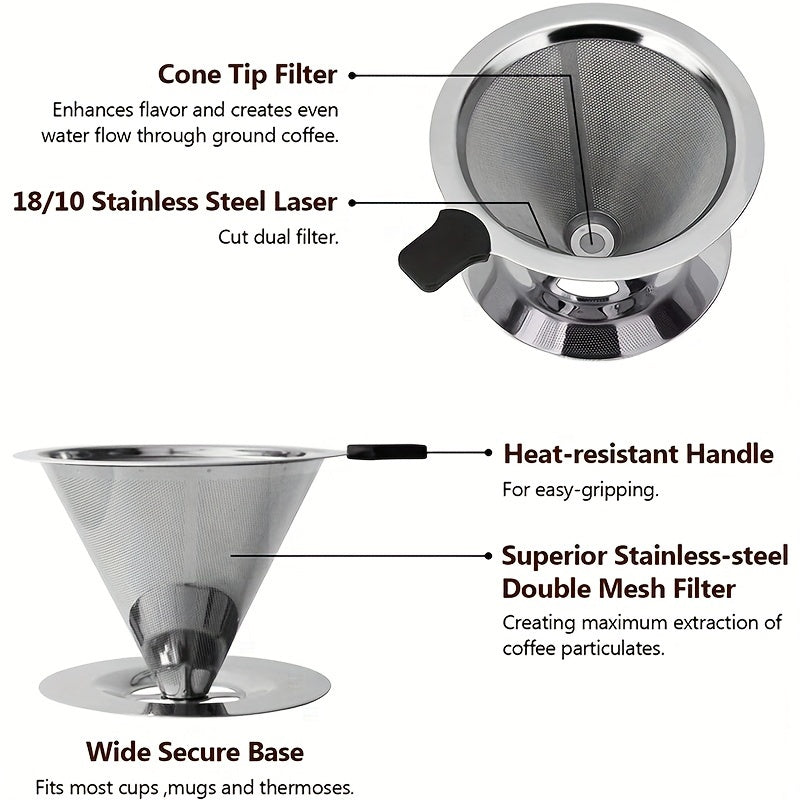 Cone Tip Filter
Enhances flavor and creates even water flow through ground coffee.

18/10 Stainless Steel Laser
Cut dual filter.

Heat-resistant Handle
For easy-gripping.

Superior Stainless-steel Double Mesh Filter
Creating maximum extraction of coffee particulates.

Wide Secure Base
Fits most cups ,mugs and thermoses.