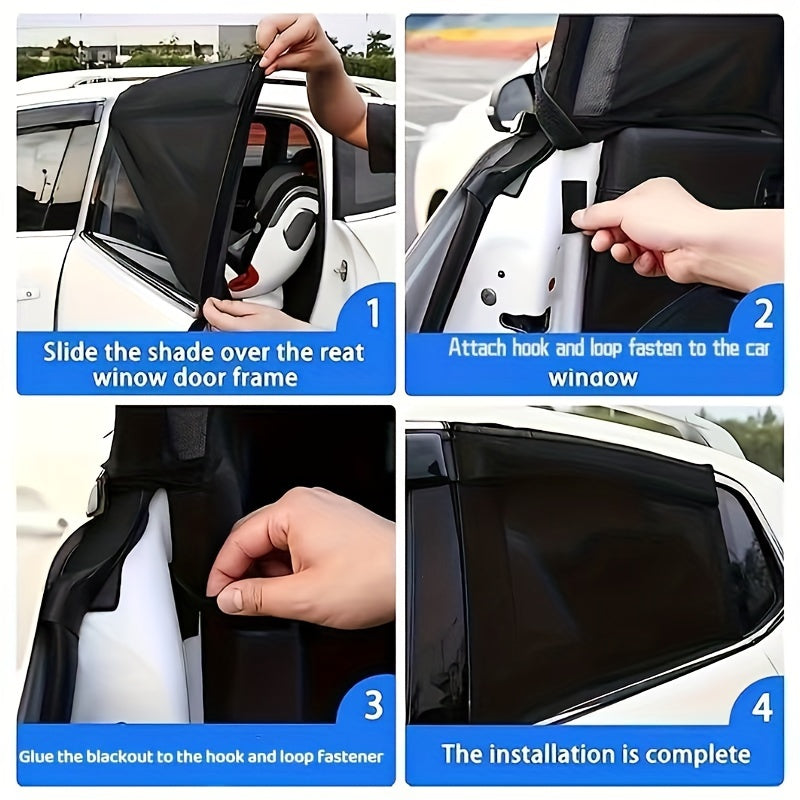 1

Slide the shade over the reat winow door frame

2

Attach hook and loop fasten to the car winaow

3

Glue the blackout to the hook and loop fastener

4

The installation is complete