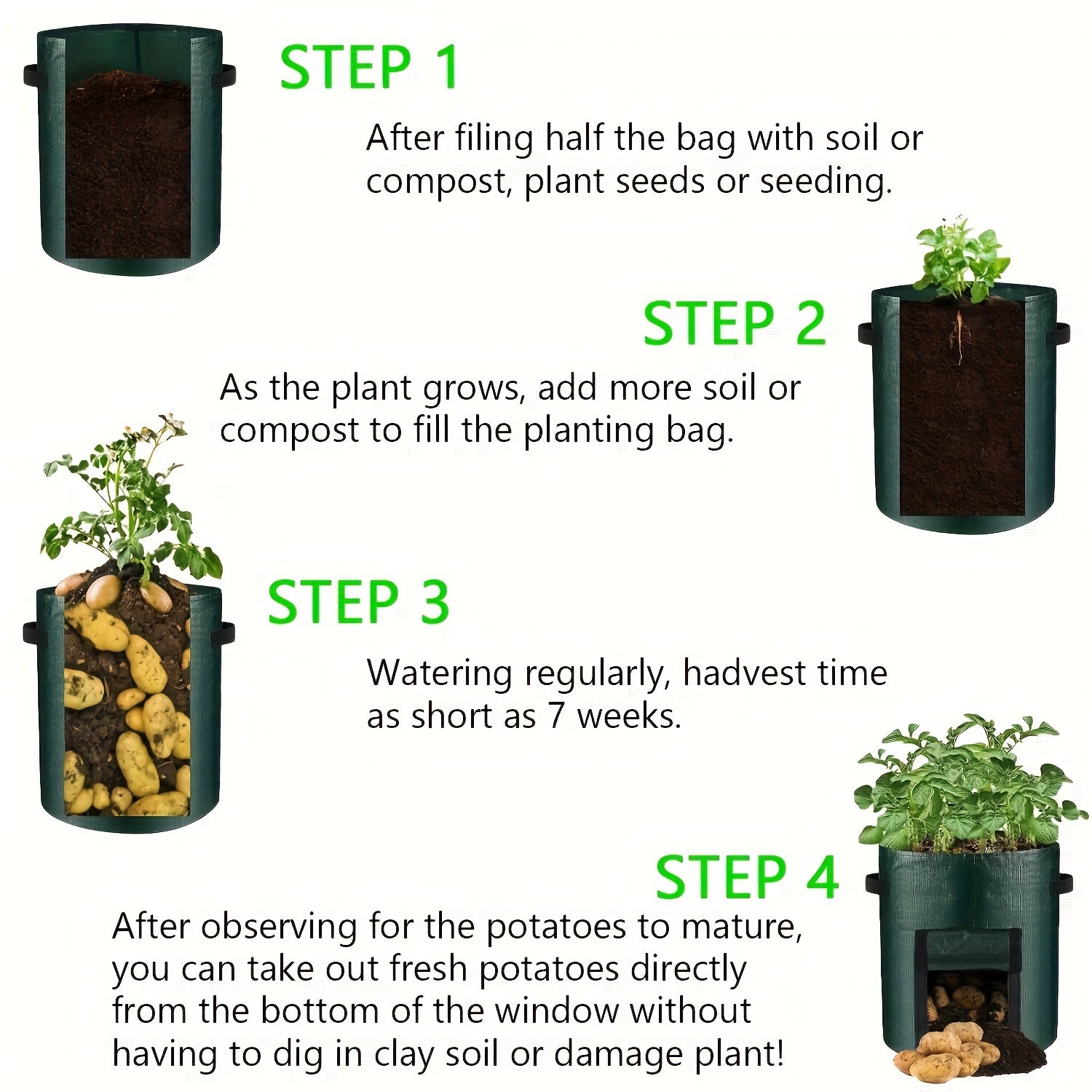 STEP 1

After filing half the bag with soil or compost, plant seeds or seeding.

STEP 2

As the plant grows, add more soil or compost to fill the planting bag.

STEP 3

Watering regularly, hadvest time as short as 7 weeks.

STEP 4

After observing for the potatoes to mature, you can take out fresh potatoes directly from the bottom of the window without having to dig in clay soil or damage plant!