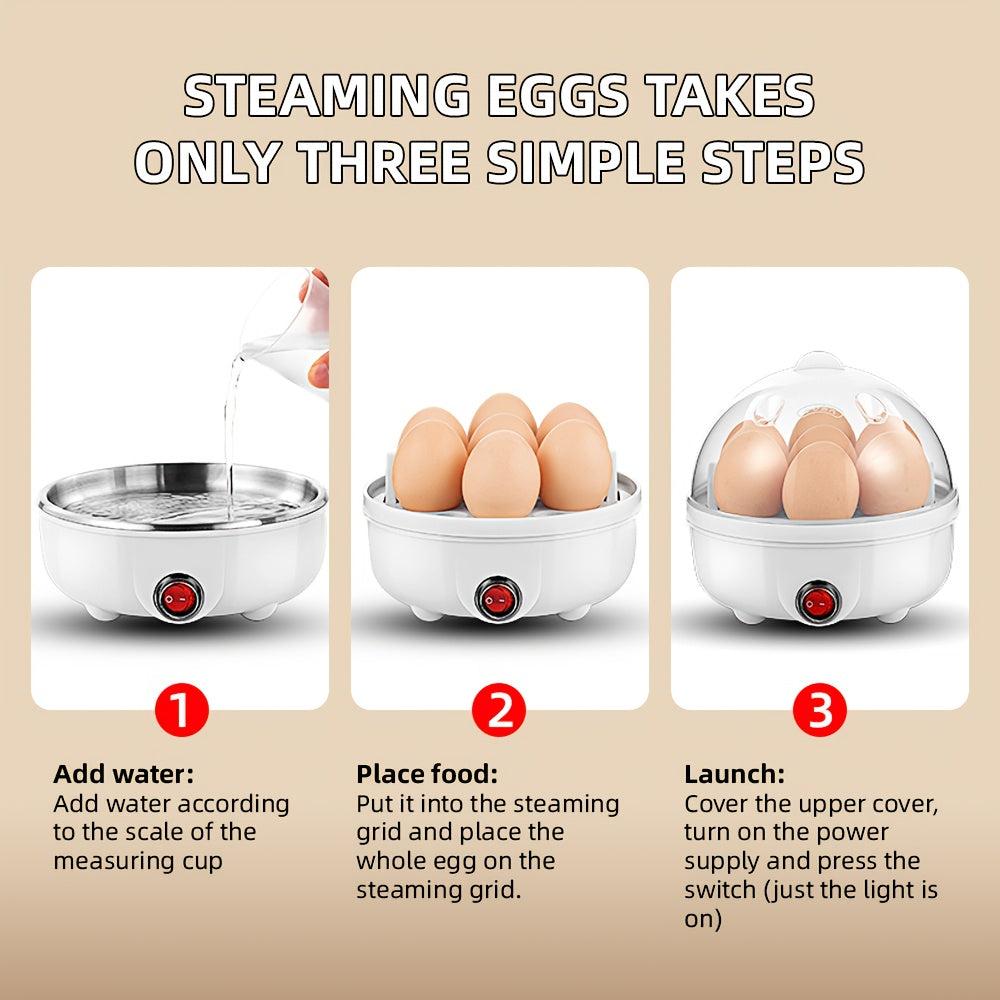 STEAMING EGGS TAKES ONLY THREE SIMPLE STEPS

1

Add water:
Add water according to the scale of the measuring cup

2

Place food:
Put it into the steaming grid and place the whole egg on the steaming grid.

3

Launch:
Cover the upper cover, turn on the power supply and press the switch (just the light is on)