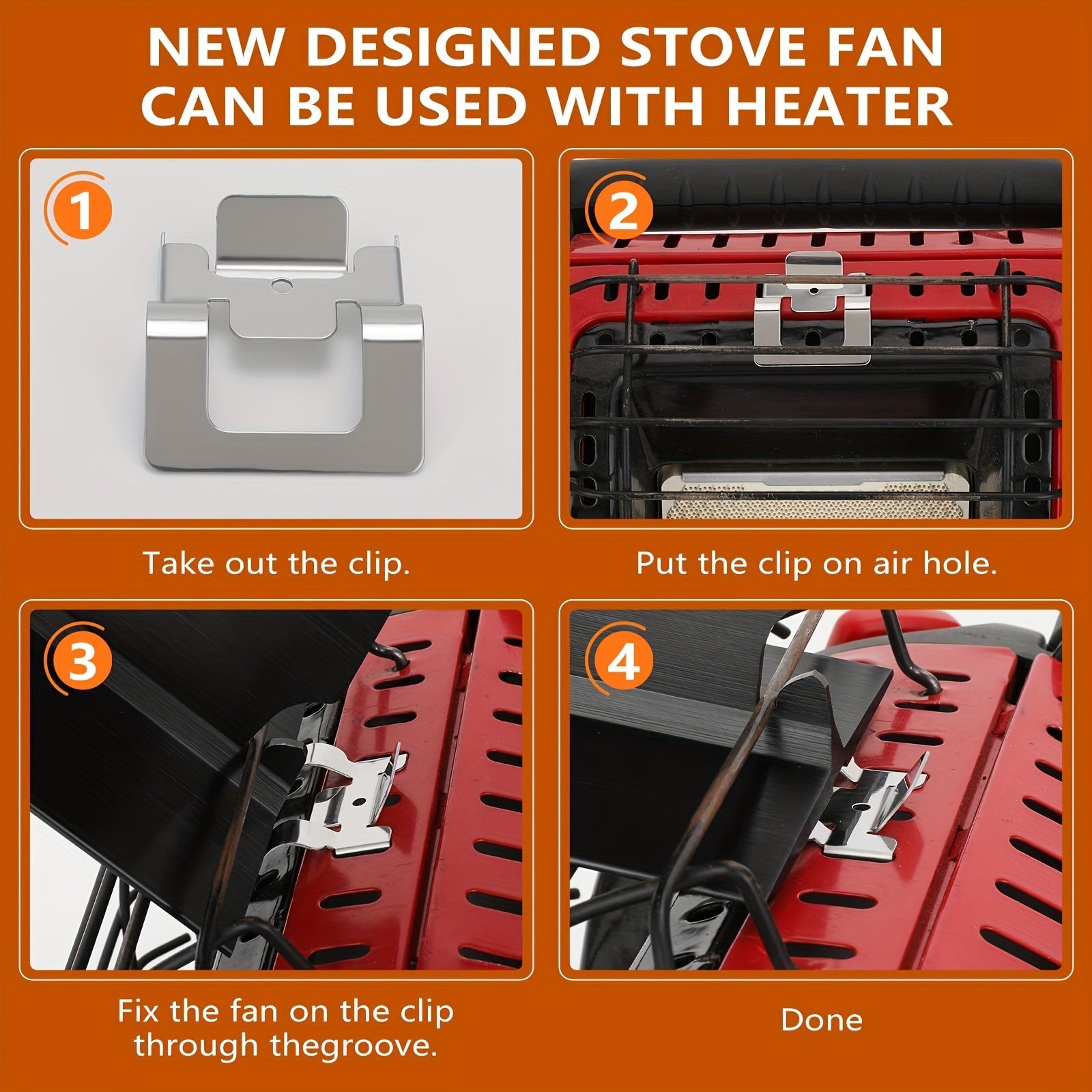 NEW DESIGNED STOVE FAN CAN BE USED WITH HEATER

1

Take out the clip.

2

Put the clip on air hole.

3

Fix the fan on the clip through thegroove.

4

Done