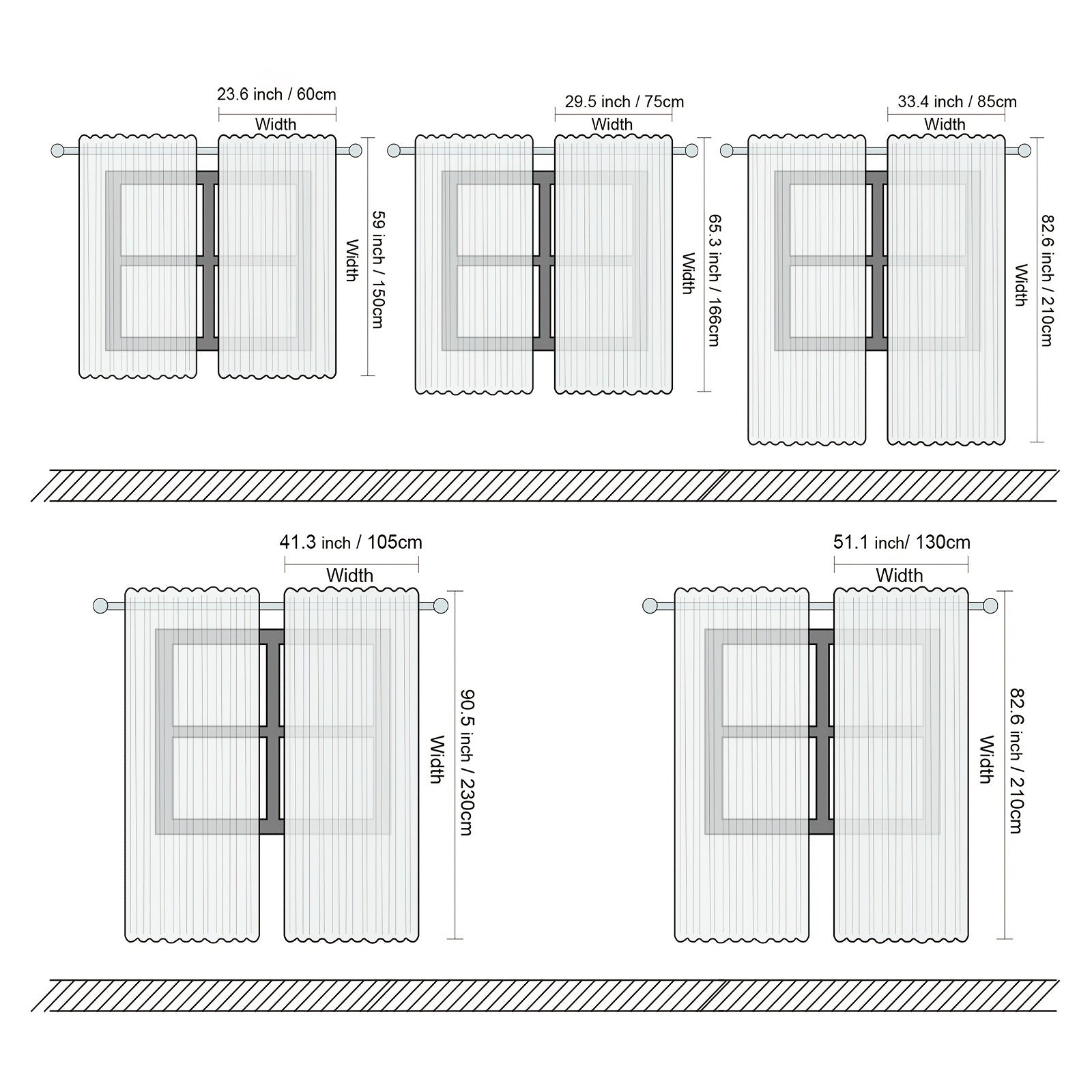 23.6 inch / 60cm
Width
59 inch / 150cm
Width

29.5 inch / 75cm
Width
65.3 inch / 166cm
Width

33.4 inch / 85cm
Width
82.6 inch / 210cm
Width

41.3 inch / 105cm
Width
90.5 inch / 230cm
Width

51.1 inch/ 130cm
Width
82.6 inch / 210cm
Width