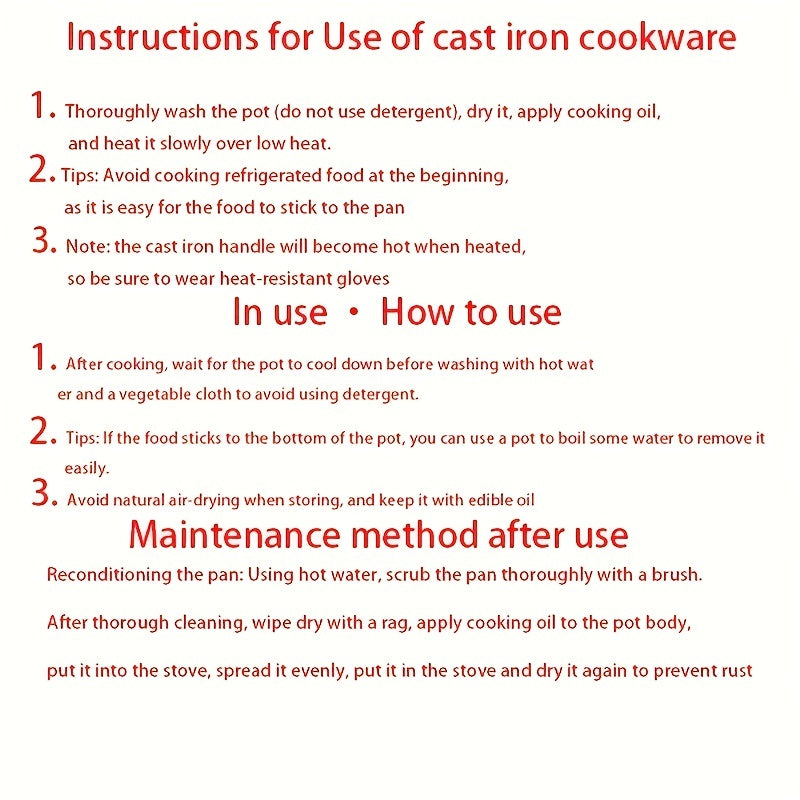 Instructions for Use of cast iron cookware

1. Thoroughly wash the pot (do not use detergent), dry it, apply cooking oil, and heat it slowly over low heat.

2. Tips: Avoid cooking refrigerated food at the beginning, as it is easy for the food to stick to the pan

3. Note: the cast iron handle will become hot when heated, so be sure to wear heat-resistant gloves

In use · How to use

1. After cooking, wait for the pot to cool down before washing with hot wat er and a vegetable cloth to avoid using detergent.

2. Tips: If the food sticks to the bottom of the pot, you can use a pot to boil some water to remove it easily.

3. Avoid natural air-drying when storing, and keep it with edible oil

Maintenance method after use

Reconditioning the pan: Using hot water, scrub the pan thoroughly with a brush.

After thorough cleaning, wipe dry with a rag, apply cooking oil to the pot body,

put it into the stove, spread it evenly, put it in the stove and dry it again to prevent rust