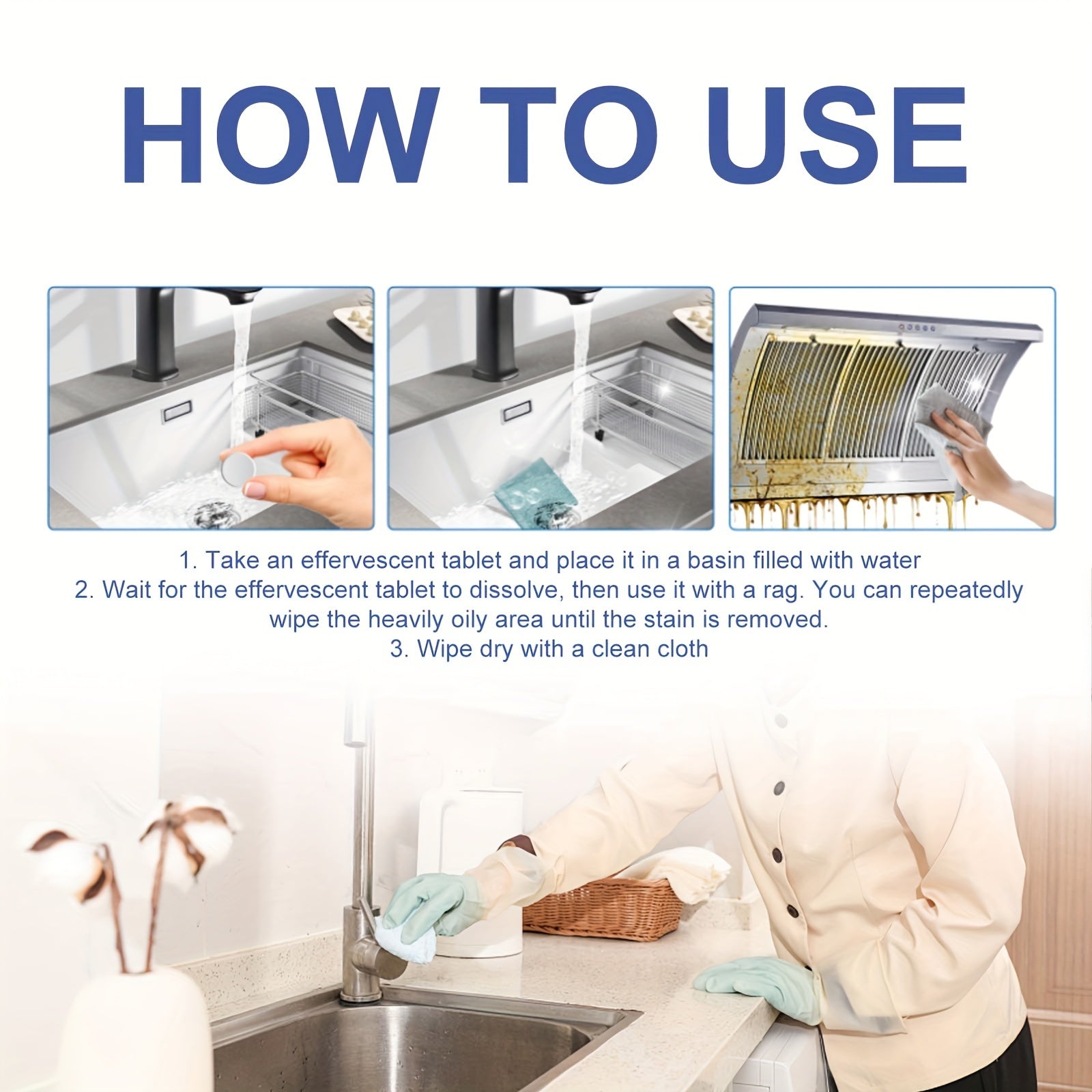 HOW TO USE

1. Take an effervescent tablet and place it in a basin filled with water
2. Wait for the effervescent tablet to dissolve, then use it with a rag. You can repeatedly wipe the heavily oily area until the stain is removed.
3. Wipe dry with a clean cloth