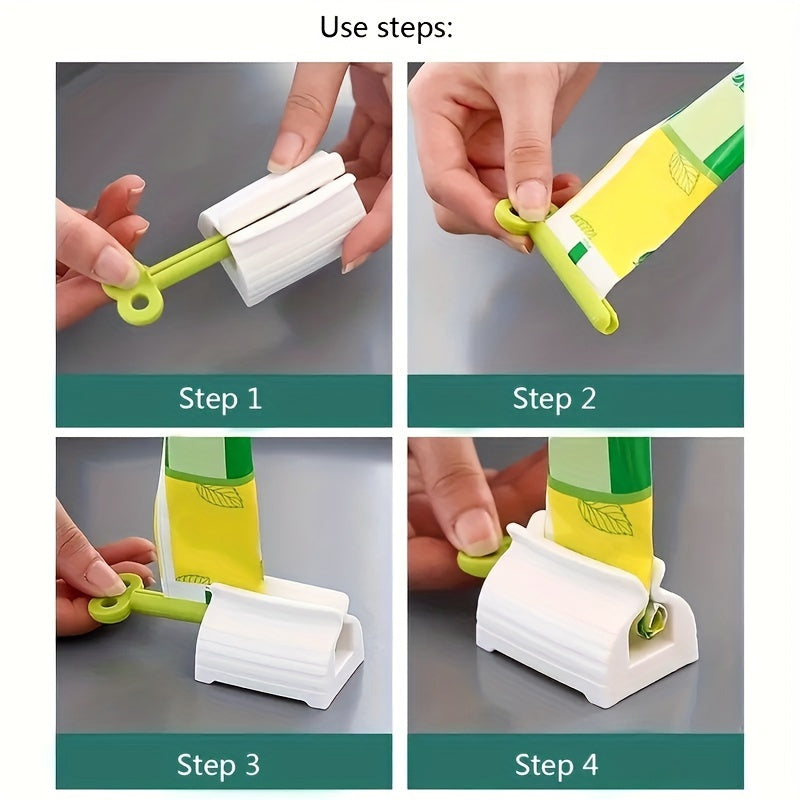 Use steps:

Step 1

Step 2

Step 3

Step 4