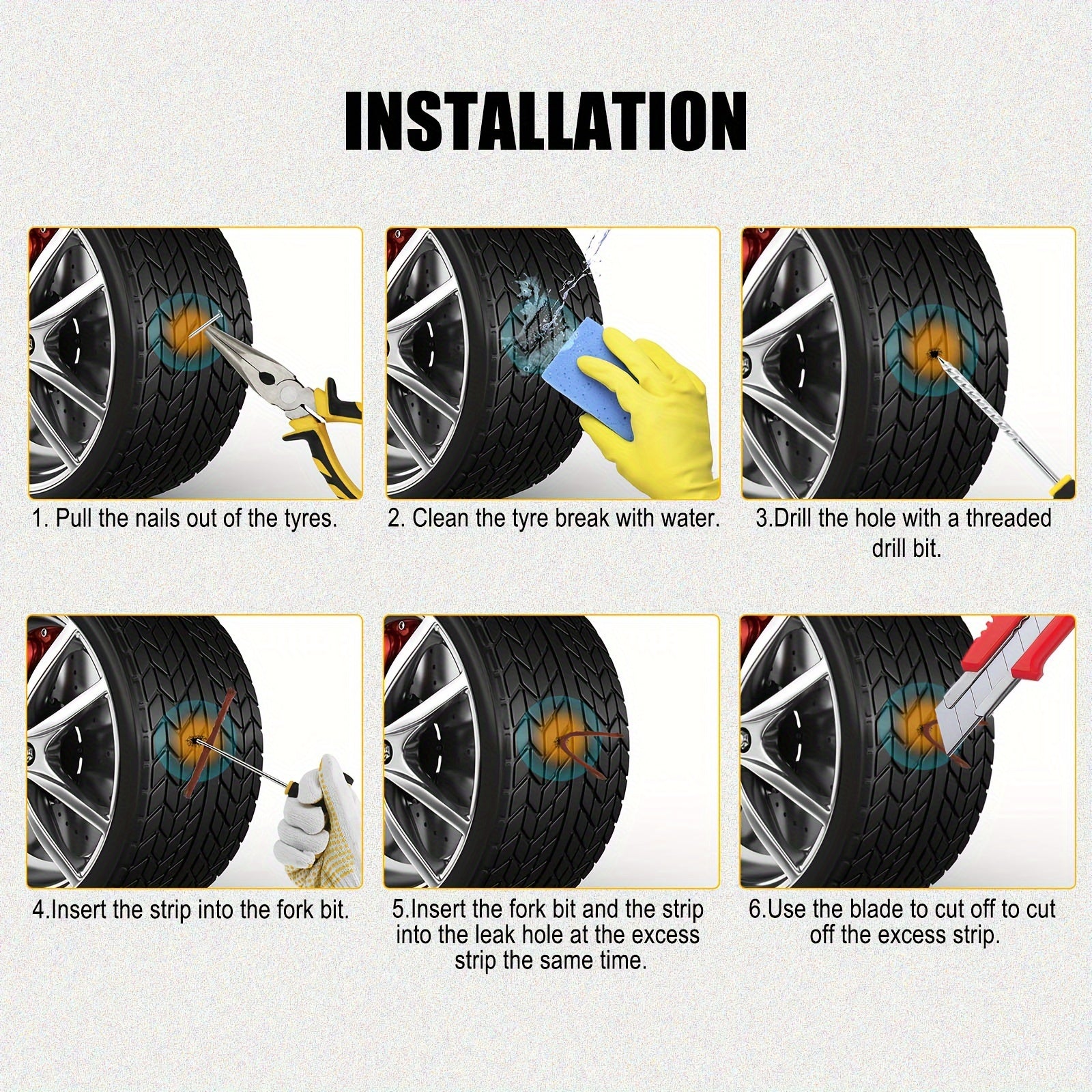 INSTALLATION

1. Pull the nails out of the tyres.

2. Clean the tyre break with water.

3.Drill the hole with a threaded drill bit.

4.Insert the strip into the fork bit.

5.Insert the fork bit and the strip into the leak hole at the excess strip the same time.

6.Use the blade to cut off to cut off the excess strip.