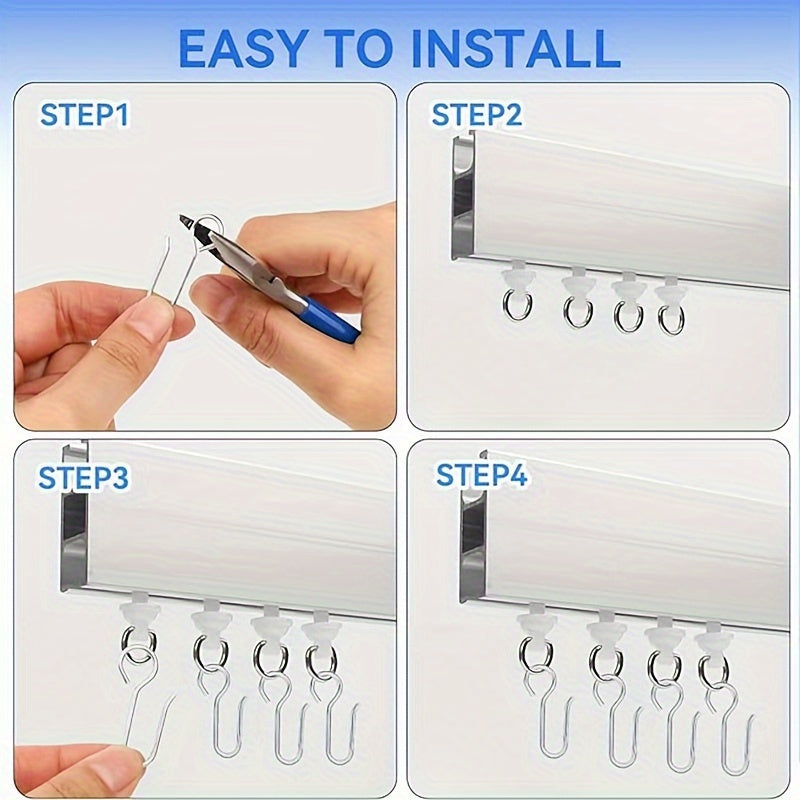 EASY TO INSTALL

STEP1

STEP2

STEP3

STEP4