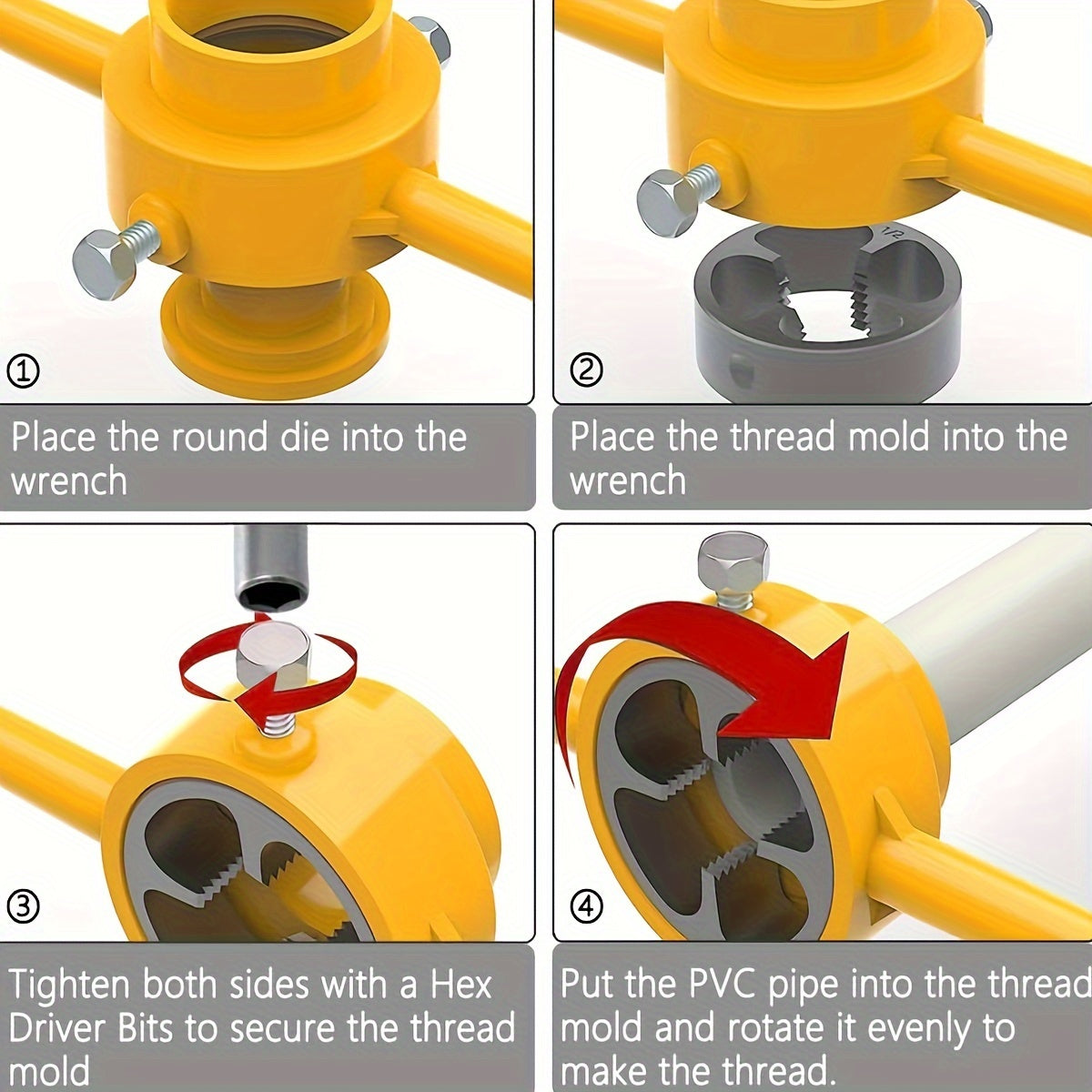 ①

Place the round die into the wrench

1/2

②

Place the thread mold into the wrench

③

Tighten both sides with a Hex Driver Bits to secure the thread mold

④

Put the PVC pipe into the thread mold and rotate it evenly to make the thread.