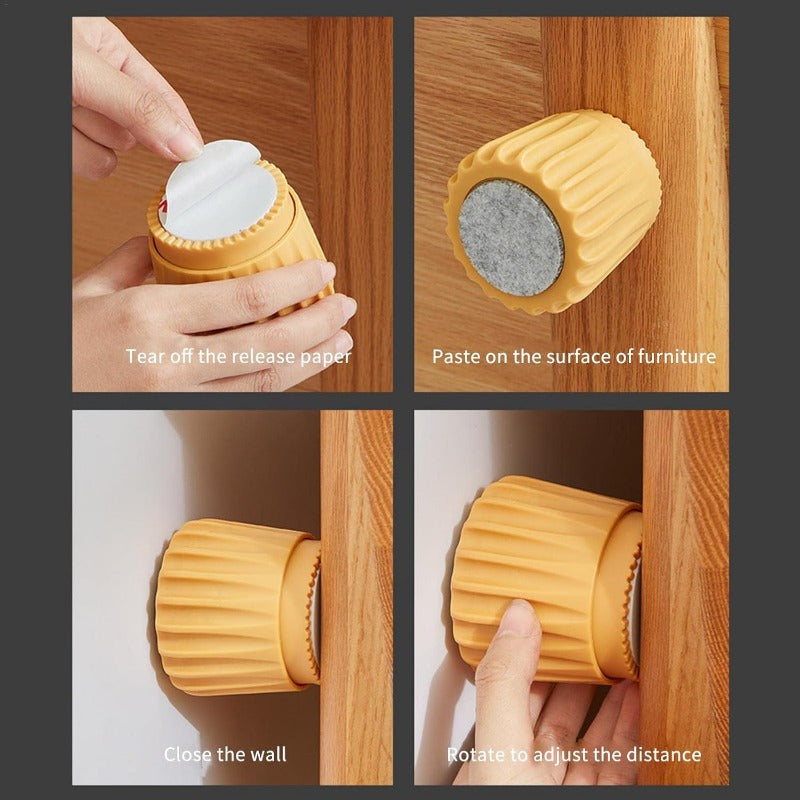 Tear off the release paper

Paste on the surface of furniture

Close the wall

Rotate to adjust the distance